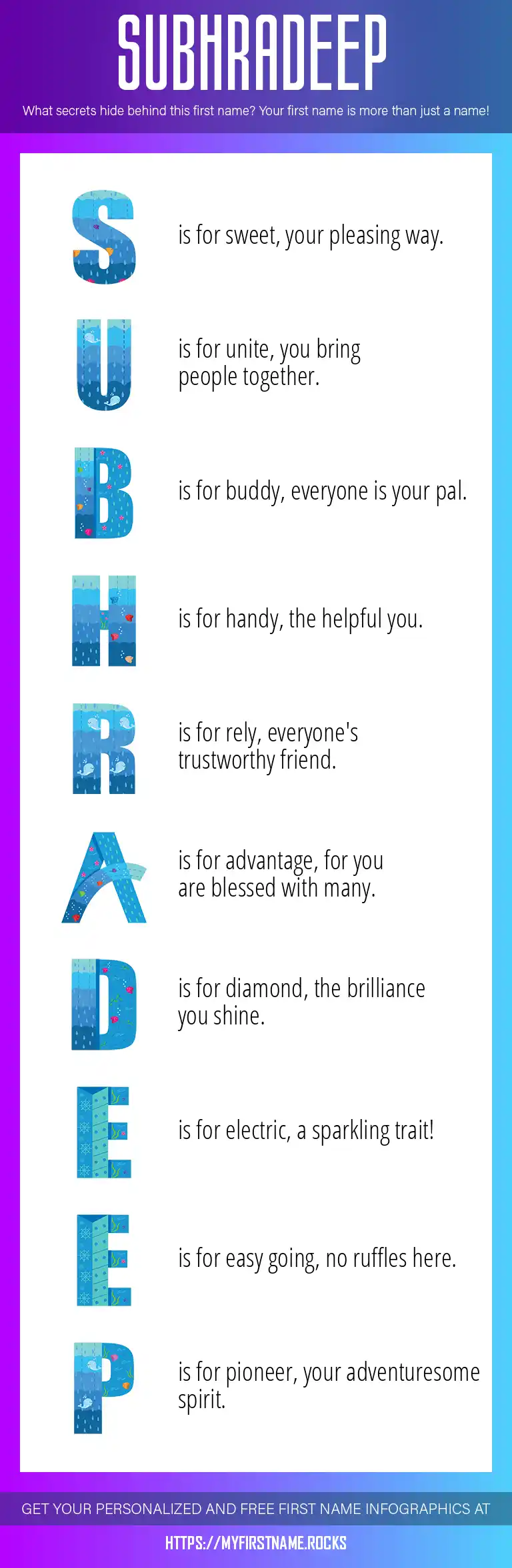 SUBHRADEEP

What secrets hide behind this first name? Your first name is more than just a name!

S is for sweet, your pleasing way.

U is for unite, you bring people together.

B is for buddy, everyone is your pal.

H is for handy, the helpful you.

R is for rely, everyone's trustworthy friend.

A is for advantage, for you are blessed with many.

D is for diamond, the brilliance you shine.

E is for electric, a sparkling trait!

E is for easy going, no ruffles here.

P is for pioneer, your adventuresome spirit.

GET YOUR PERSONALIZED AND FREE FIRST NAME INFOGRAPHICS AT

HTTPS://MYFIRSTNAME.ROCKS