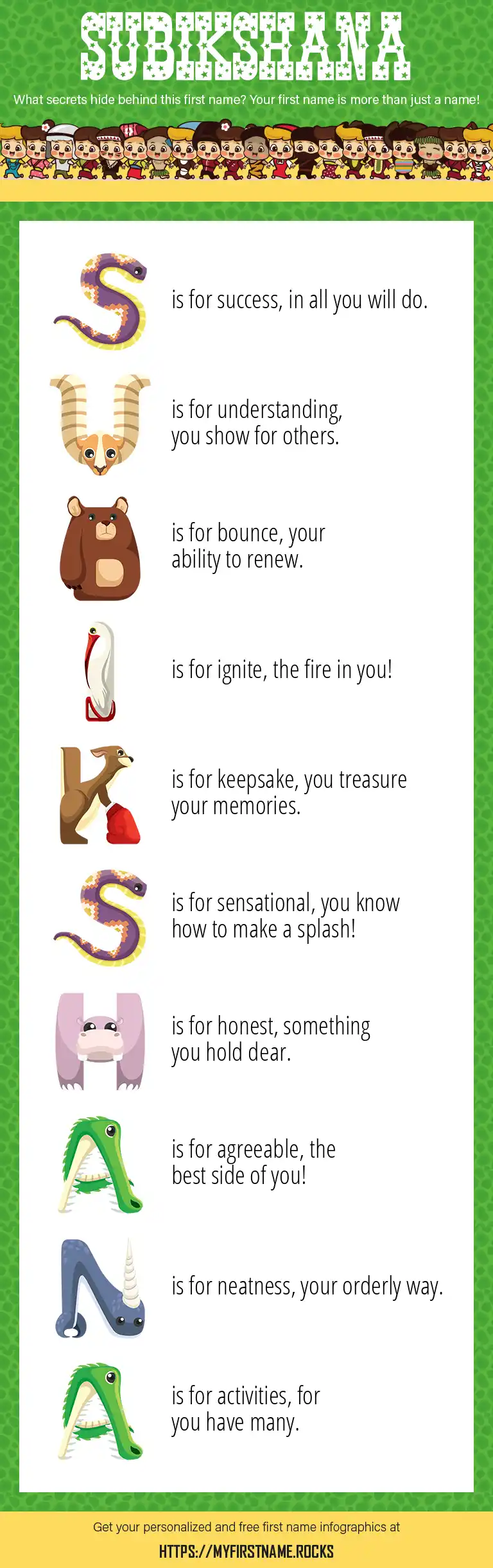 SUBIKSHANA

What secrets hide behind this first name? Your first name is more than just a name!

S is for success, in all you will do.

U is for understanding, you show for others.

B is for bounce, your ability to renew.

I is for ignite, the fire in you!

K is for keepsake, you treasure your memories.

S is for sensational, you know how to make a splash!

H is for honest, something you hold dear.

A is for agreeable, the best side of you!

N is for neatness, your orderly way.

A is for activities, for you have many.

Get your personalized and free first name infographics at

HTTPS://MYFIRSTNAME.ROCKS