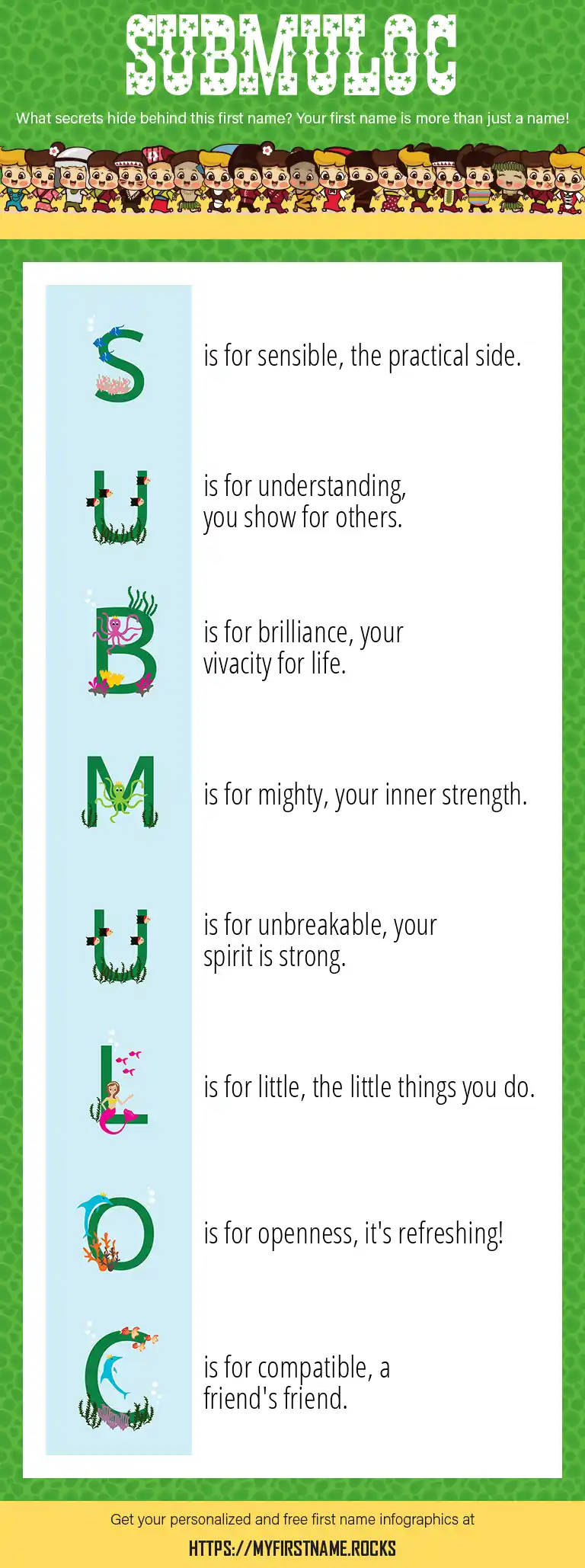 SUBMULOC

What secrets hide behind this first name? Your first name is more than just a name!

S is for sensible, the practical side.

U is for understanding, you show for others.

B is for brilliance, your vivacity for life.

M is for mighty, your inner strength.

U is for unbreakable, your spirit is strong.

L is for little, the little things you do.

O is for openness, it's refreshing!

C is for compatible, a friend's friend.

Get your personalized and free first name infographics at

HTTPS://MYFIRSTNAME.ROCKS