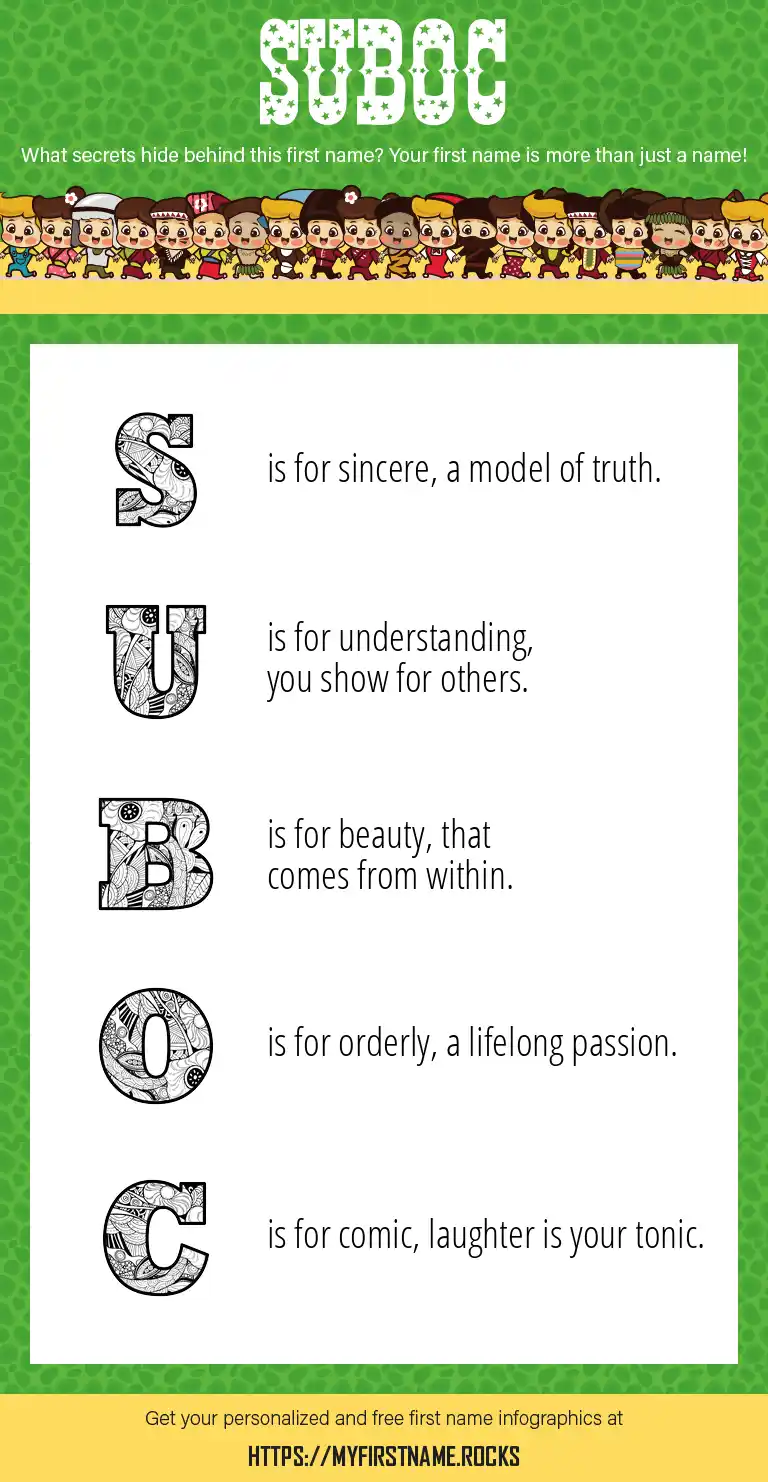 SUBOC

What secrets hide behind this first name? Your first name is more than just a name!

S is for sincere, a model of truth.

U is for understanding, you show for others.

B is for beauty, that comes from within.

O is for orderly, a lifelong passion.

C is for comic, laughter is your tonic.

Get your personalized and free first name infographics at

HTTPS://MYFIRSTNAME.ROCKS