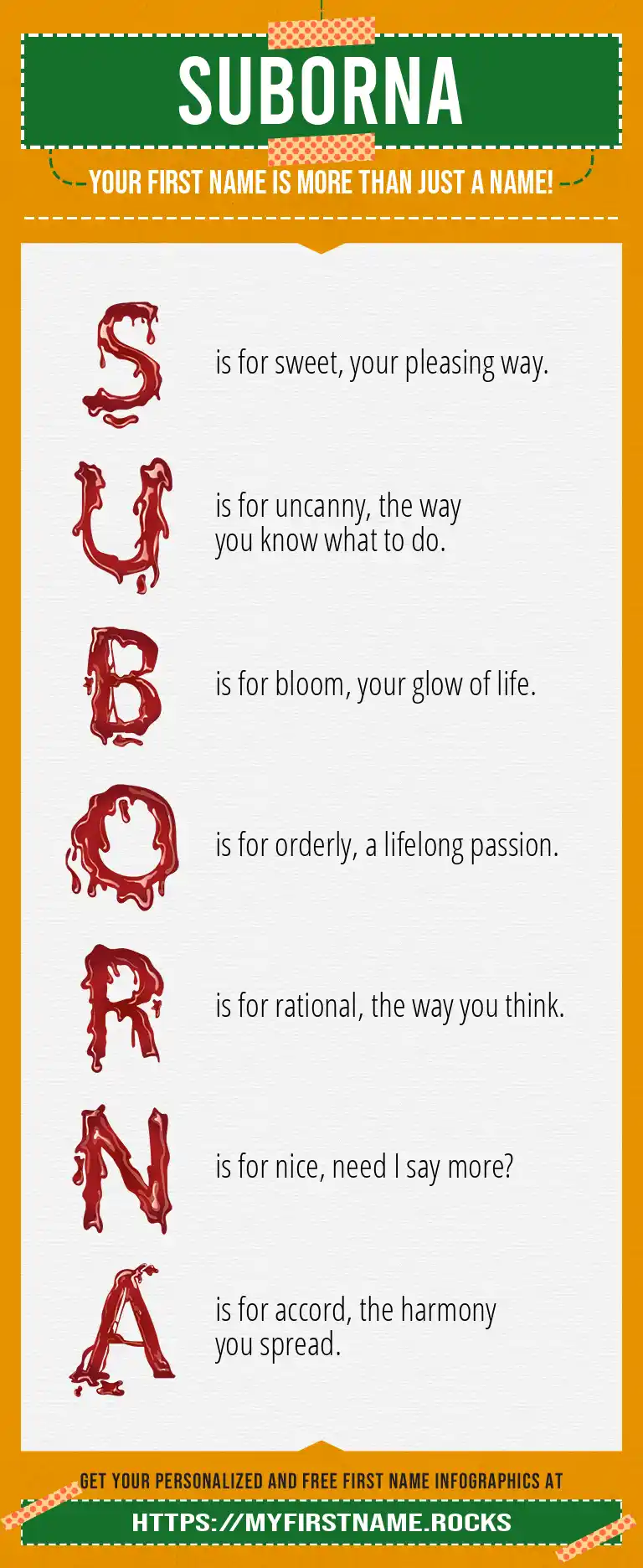 SUBORNA

YOUR FIRST NAME IS MORE THAN JUST A NAME!

S is for sweet, your pleasing way.

U is for uncanny, the way you know what to do.

B is for bloom, your glow of life.

O is for orderly, a lifelong passion.

R is for rational, the way you think.

N is for nice, need I say more?

A is for accord, the harmony you spread.

GET YOUR PERSONALIZED AND FREE FIRST NAME INFOGRAPHICS AT

HTTPS://MYFIRSTNAME.ROCKS