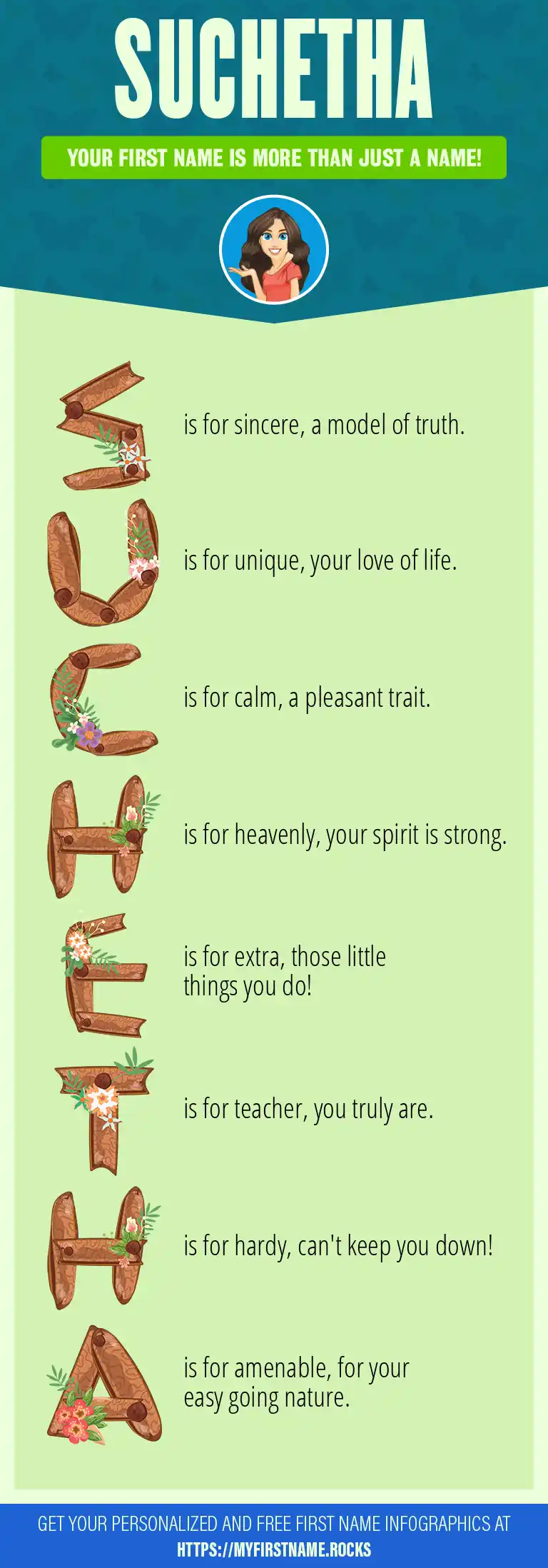 SUCHETHA

YOUR FIRST NAME IS MORE THAN JUST A NAME!

S is for sincere, a model of truth.

U is for unique, your love of life.

C is for calm, a pleasant trait.

H is for heavenly, your spirit is strong.

E is for extra, those little things you do!

T is for teacher, you truly are.

H is for hardy, can't keep you down!

A is for amenable, for your easy going nature.

GET YOUR PERSONALIZED AND FREE FIRST NAME INFOGRAPHICS AT HTTPS://MYFIRSTNAME.ROCKS