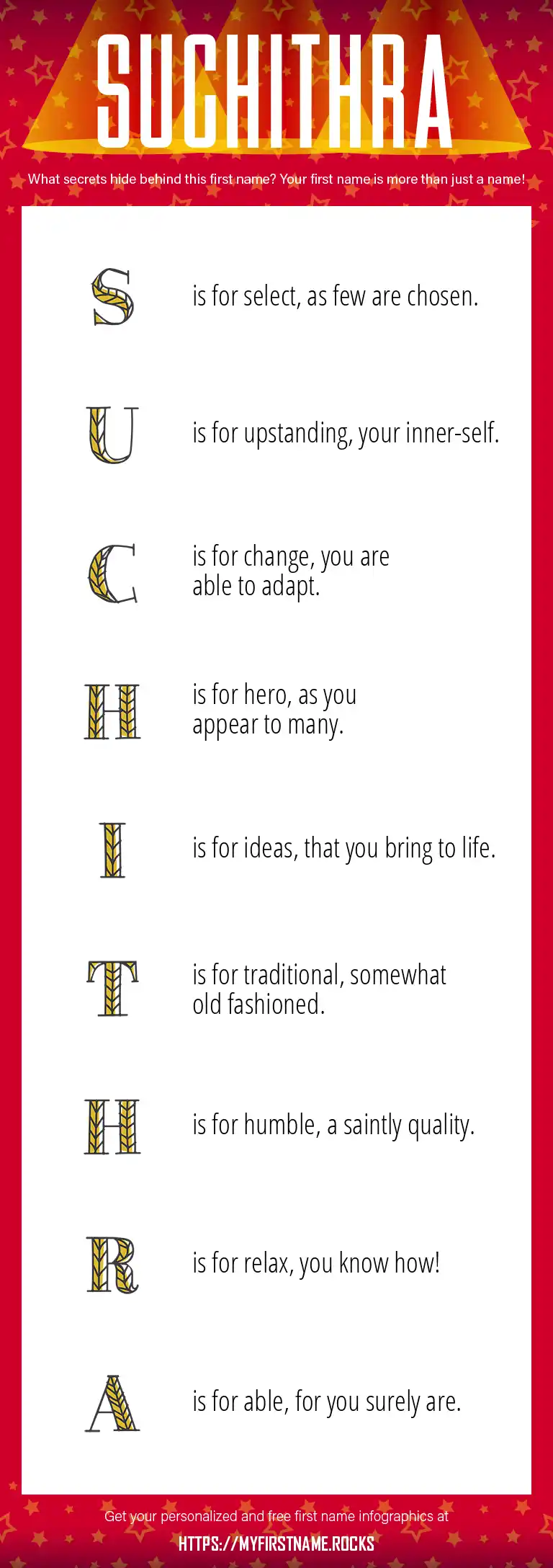 SUCHITHRA

What secrets hide behind this first name? Your first name is more than just a name!

S is for select, as few are chosen.

U is for upstanding, your inner-self.

C is for change, you are able to adapt.

H is for hero, as you appear to many.

I is for ideas, that you bring to life.

T is for traditional, somewhat old fashioned.

H is for humble, a saintly quality.

R is for relax, you know how!

A is for able, for you surely are.

Get your personalized and free first name infographics at
HTTPS://MYFIRSTNAME.ROCKS