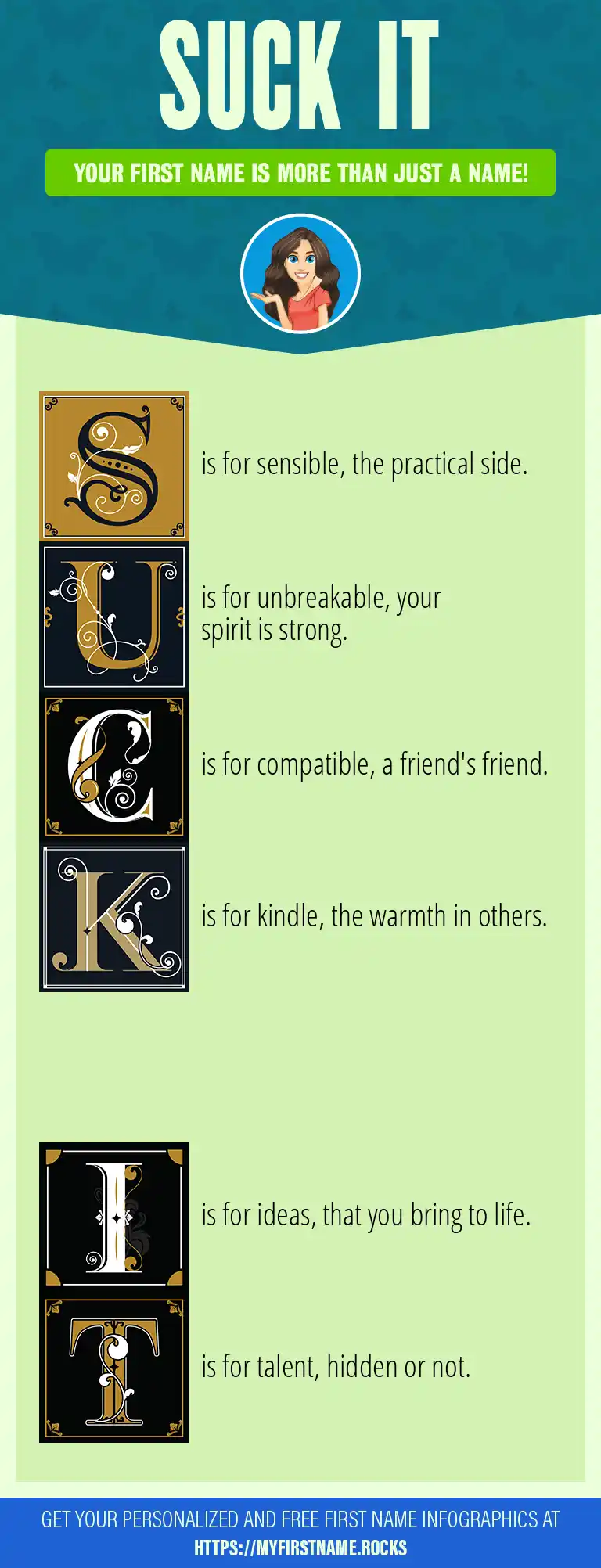 SUCK IT

YOUR FIRST NAME IS MORE THAN JUST A NAME!

S is for sensible, the practical side.

U is for unbreakable, your spirit is strong.

C is for compatible, a friend's friend.

K is for kindle, the warmth in others.

I is for ideas, that you bring to life.

T is for talent, hidden or not.

GET YOUR PERSONALIZED AND FREE FIRST NAME INFOGRAPHICS AT HTTPS://MYFIRSTNAME.ROCKS