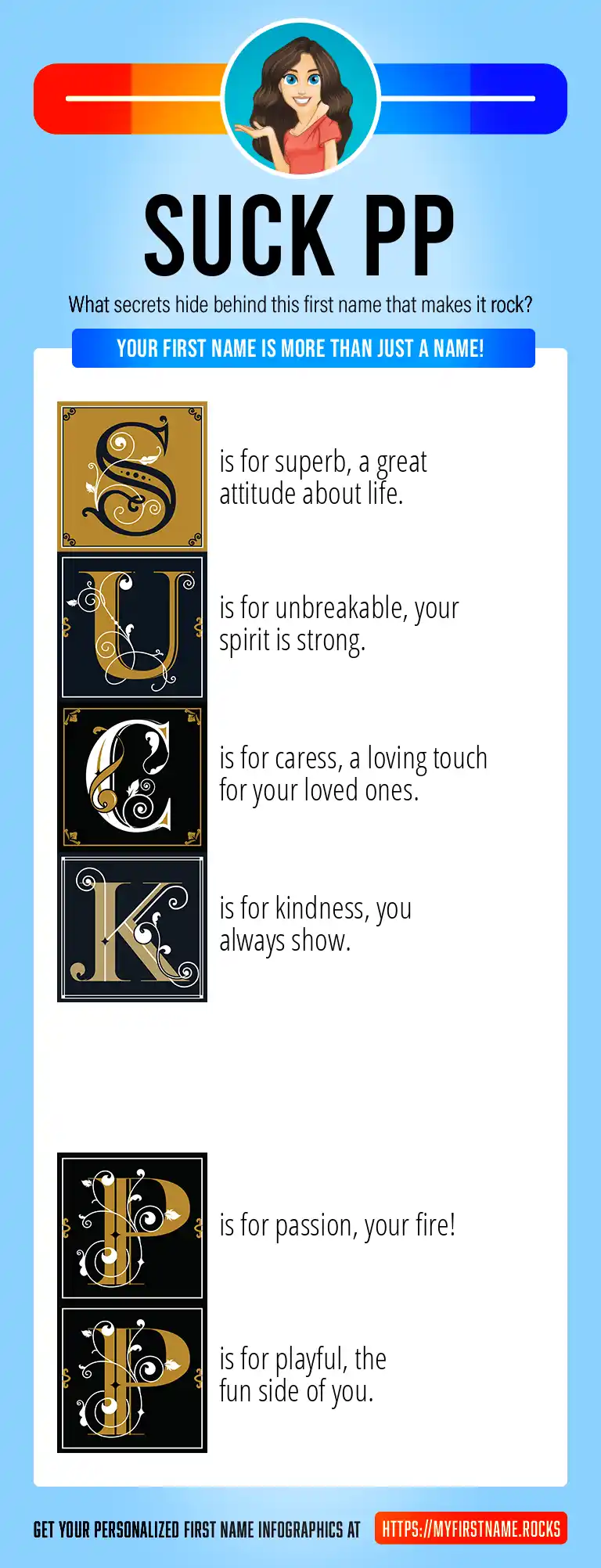 SUCK PP

What secrets hide behind this first name that makes it rock?

YOUR FIRST NAME IS MORE THAN JUST A NAME!

S is for superb, a great attitude about life.

U is for unbreakable, your spirit is strong.

C is for caress, a loving touch for your loved ones.

K is for kindness, you always show.

P is for passion, your fire!

P is for playful, the fun side of you.

GET YOUR PERSONALIZED FIRST NAME INFOGRAPHICS AT HTTPS://MYFIRSTNAME.ROCKS