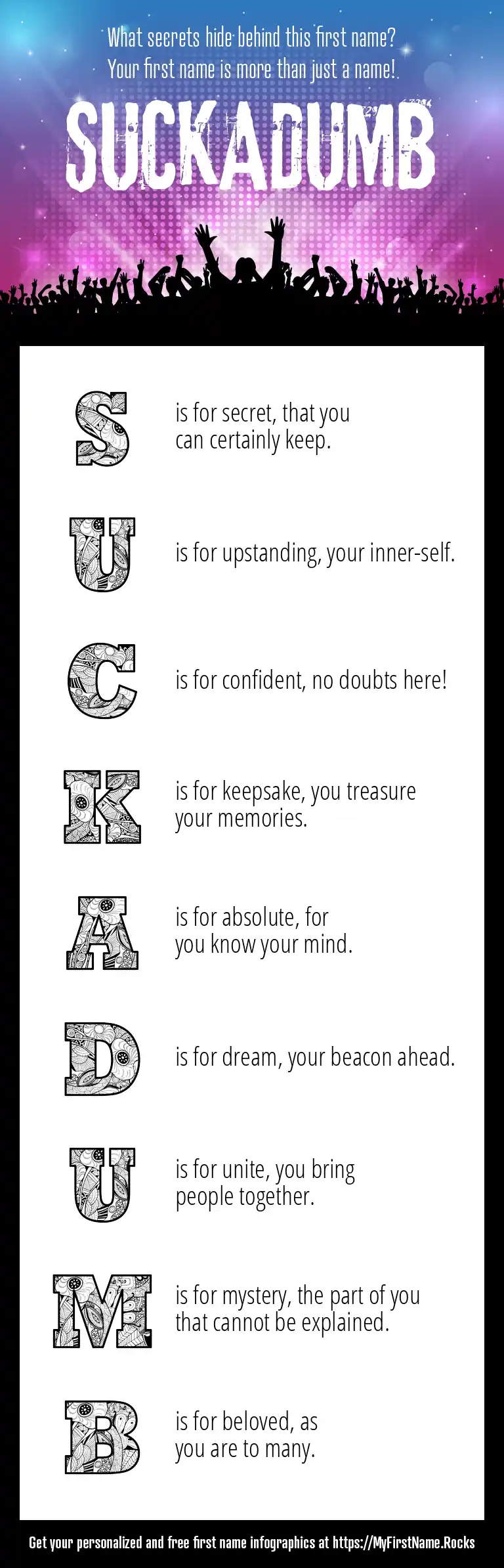 What secrets hide behind this first name?
Your first name is more than just a name!

SUCKADUMB

S is for secret, that you can certainly keep.

U is for upstanding, your inner-self.

C is for confident, no doubts here!

K is for keepsake, you treasure your memories.

A is for absolute, for you know your mind.

D is for dream, your beacon ahead.

U is for unite, you bring people together.

M is for mystery, the part of you that cannot be explained.

B is for beloved, as you are to many.

Get your personalized and free first name infographics at https://MyFirstName.Rocks