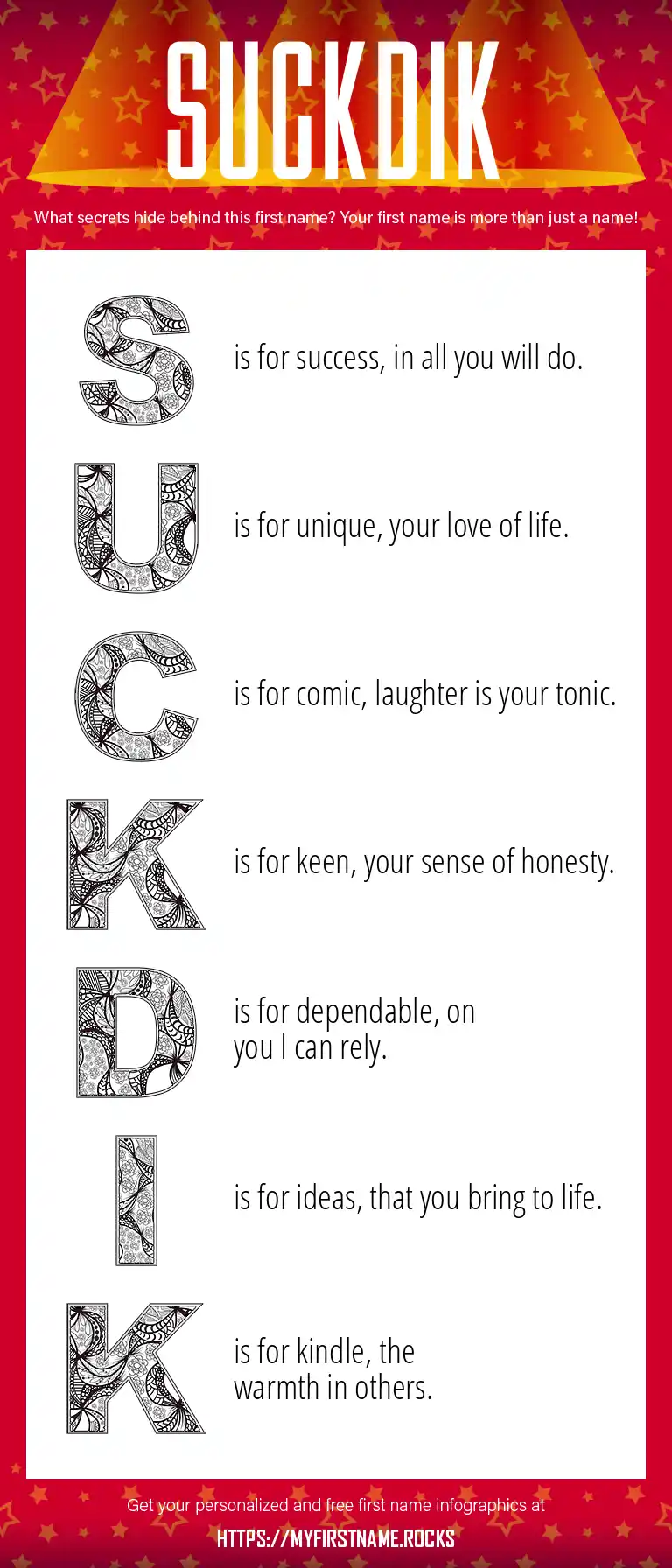 SUCKDIK

What secrets hide behind this first name? Your first name is more than just a name!

S is for success, in all you will do.

U is for unique, your love of life.

C is for comic, laughter is your tonic.

K is for keen, your sense of honesty.

D is for dependable, on you I can rely.

I is for ideas, that you bring to life.

K is for kindle, the warmth in others.

Get your personalized and free first name infographics at

HTTPS://MYFIRSTNAME.ROCKS