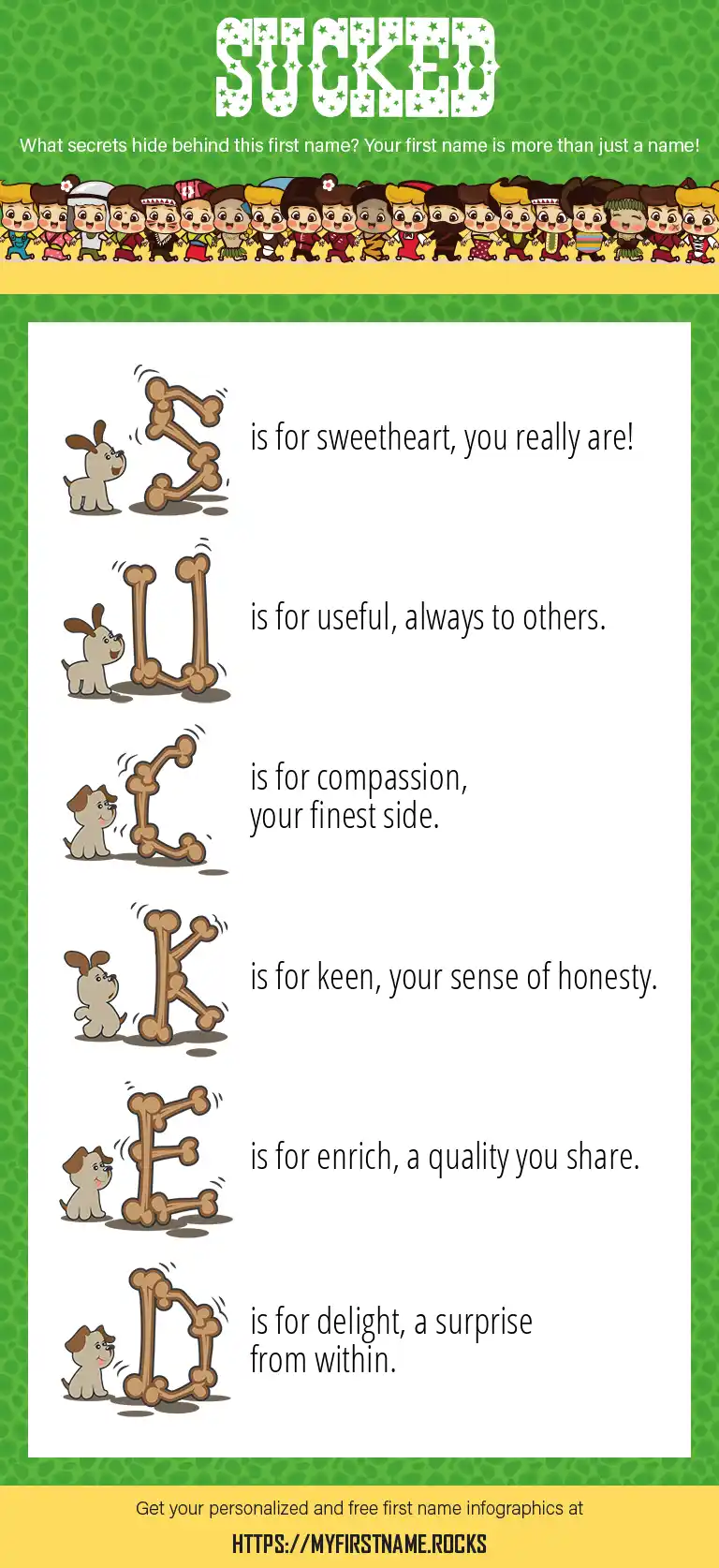 SUCKED

What secrets hide behind this first name? Your first name is more than just a name!

S is for sweetheart, you really are!

U is for useful, always to others.

C is for compassion, your finest side.

K is for keen, your sense of honesty.

E is for enrich, a quality you share.

D is for delight, a surprise from within.

Get your personalized and free first name infographics at

HTTPS://MYFIRSTNAME.ROCKS