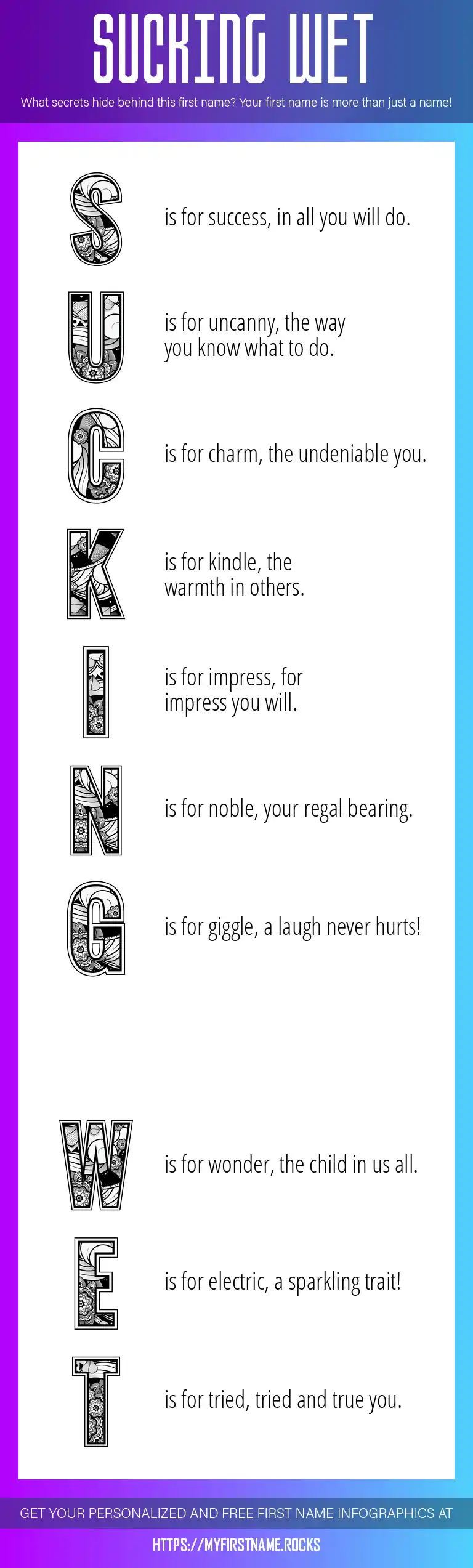 SUCKING WET

What secrets hide behind this first name? Your first name is more than just a name!

S is for success, in all you will do.

U is for uncanny, the way you know what to do.

C is for charm, the undeniable you.

K is for kindle, the warmth in others.

I is for impress, for impress you will.

N is for noble, your regal bearing.

G is for giggle, a laugh never hurts!

W is for wonder, the child in us all.

E is for electric, a sparkling trait!

T is for tried, tried and true you.

GET YOUR PERSONALIZED AND FREE FIRST NAME INFOGRAPHICS AT

HTTPS://MYFIRSTNAME.ROCKS