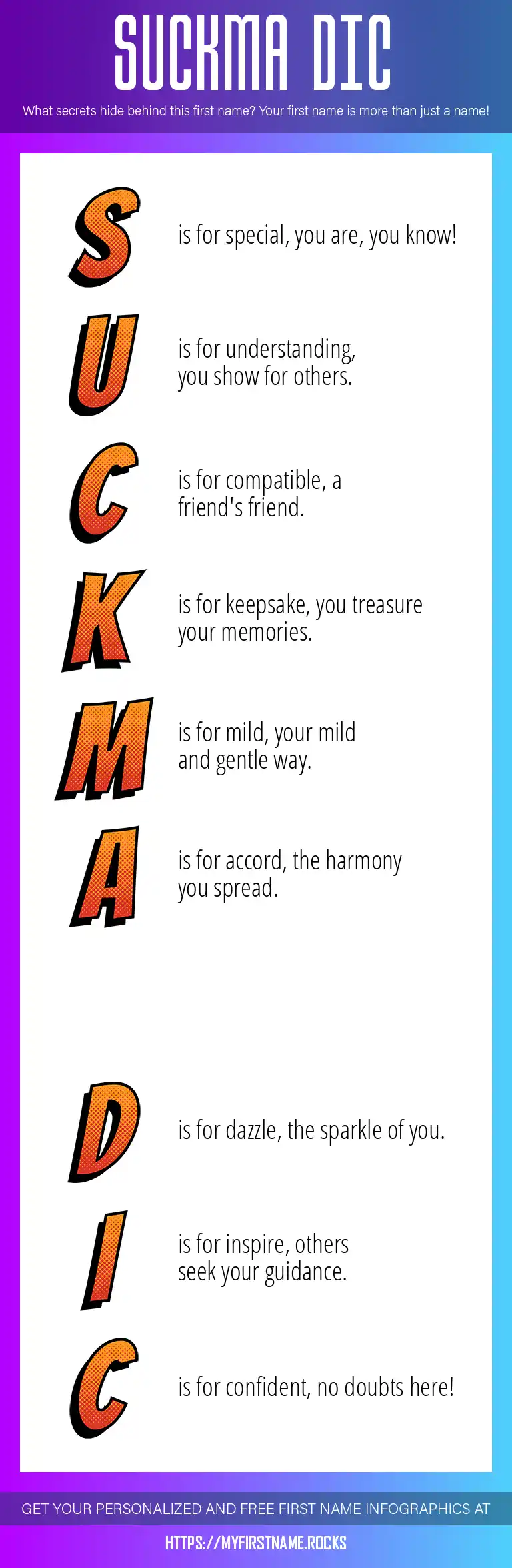 SUCKMA DIC

What secrets hide behind this first name? Your first name is more than just a name!

S is for special, you are, you know!

U is for understanding, you show for others.

C is for compatible, a friend's friend.

K is for keepsake, you treasure your memories.

M is for mild, your mild and gentle way.

A is for accord, the harmony you spread.

D is for dazzle, the sparkle of you.

I is for inspire, others seek your guidance.

C is for confident, no doubts here!

GET YOUR PERSONALIZED AND FREE FIRST NAME INFOGRAPHICS AT

HTTPS://MYFIRSTNAME.ROCKS