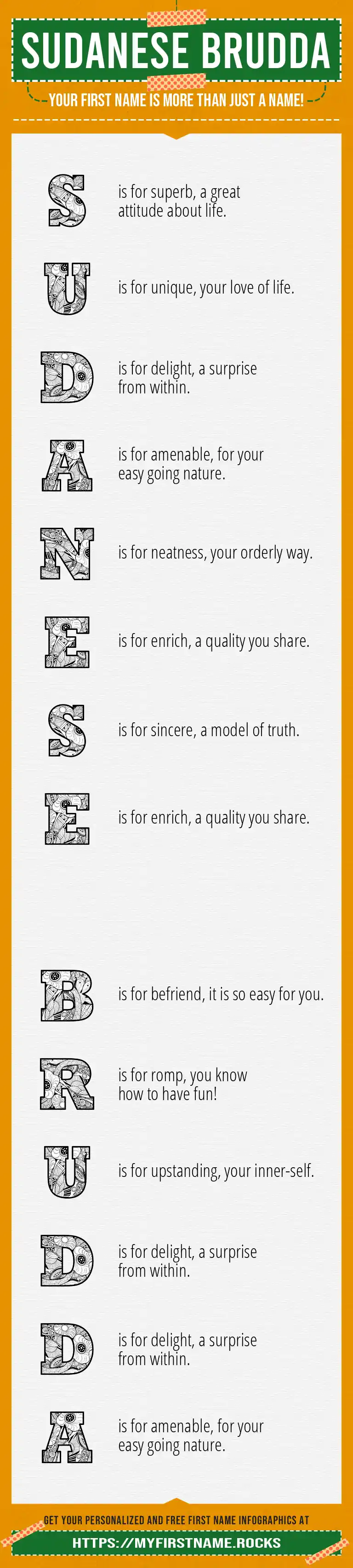 SUDANESE BRUDDA

YOUR FIRST NAME IS MORE THAN JUST A NAME!

S is for superb, a great attitude about life.

U is for unique, your love of life.

D is for delight, a surprise from within.

A is for amenable, for your easy going nature.

N is for neatness, your orderly way.

E is for enrich, a quality you share.

S is for sincere, a model of truth.

E is for enrich, a quality you share.

B is for befriend, it is so easy for you.

R is for romp, you know how to have fun!

U is for upstanding, your inner-self.

D is for delight, a surprise from within.

D is for delight, a surprise from within.

A is for amenable, for your easy going nature.

GET YOUR PERSONALIZED AND FREE FIRST NAME INFOGRAPHICS AT

HTTPS://MYFIRSTNAME.ROCKS