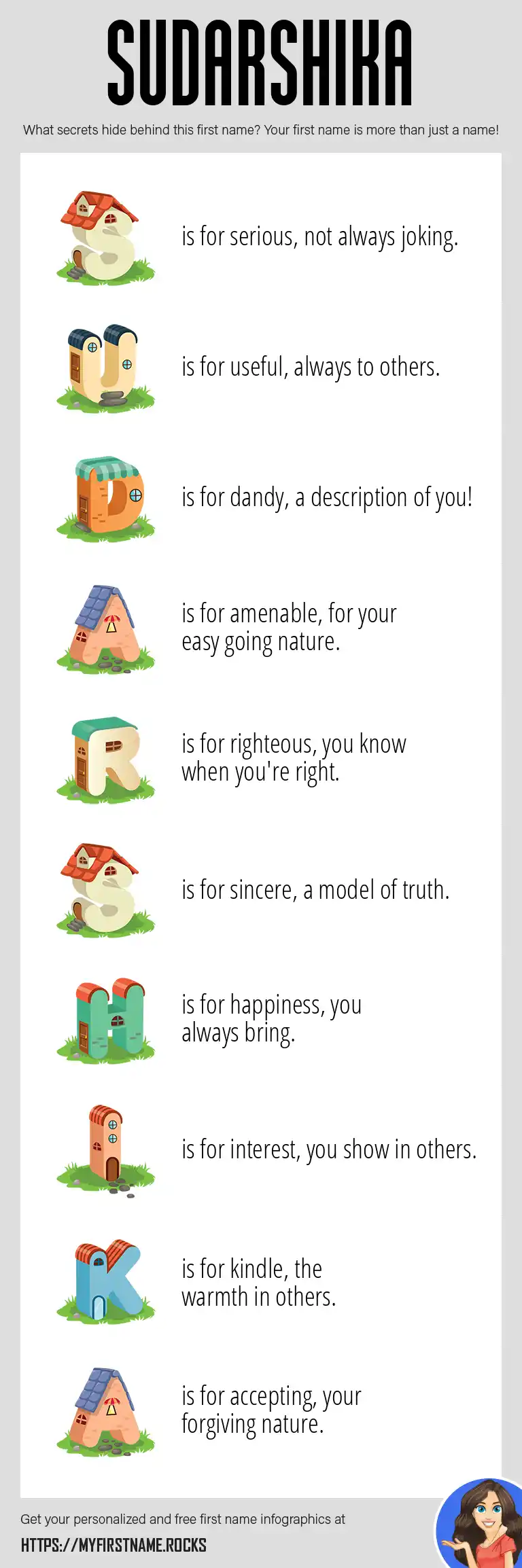 SUDARSHIKA

What secrets hide behind this first name? Your first name is more than just a name!

S is for serious, not always joking.

U is for useful, always to others.

D is for dandy, a description of you!

A is for amenable, for your easy going nature.

R is for righteous, you know when you're right.

S is for sincere, a model of truth.

H is for happiness, you always bring.

I is for interest, you show in others.

K is for kindle, the warmth in others.

A is for accepting, your forgiving nature.

Get your personalized and free first name infographics at

HTTPS://MYFIRSTNAME.ROCKS