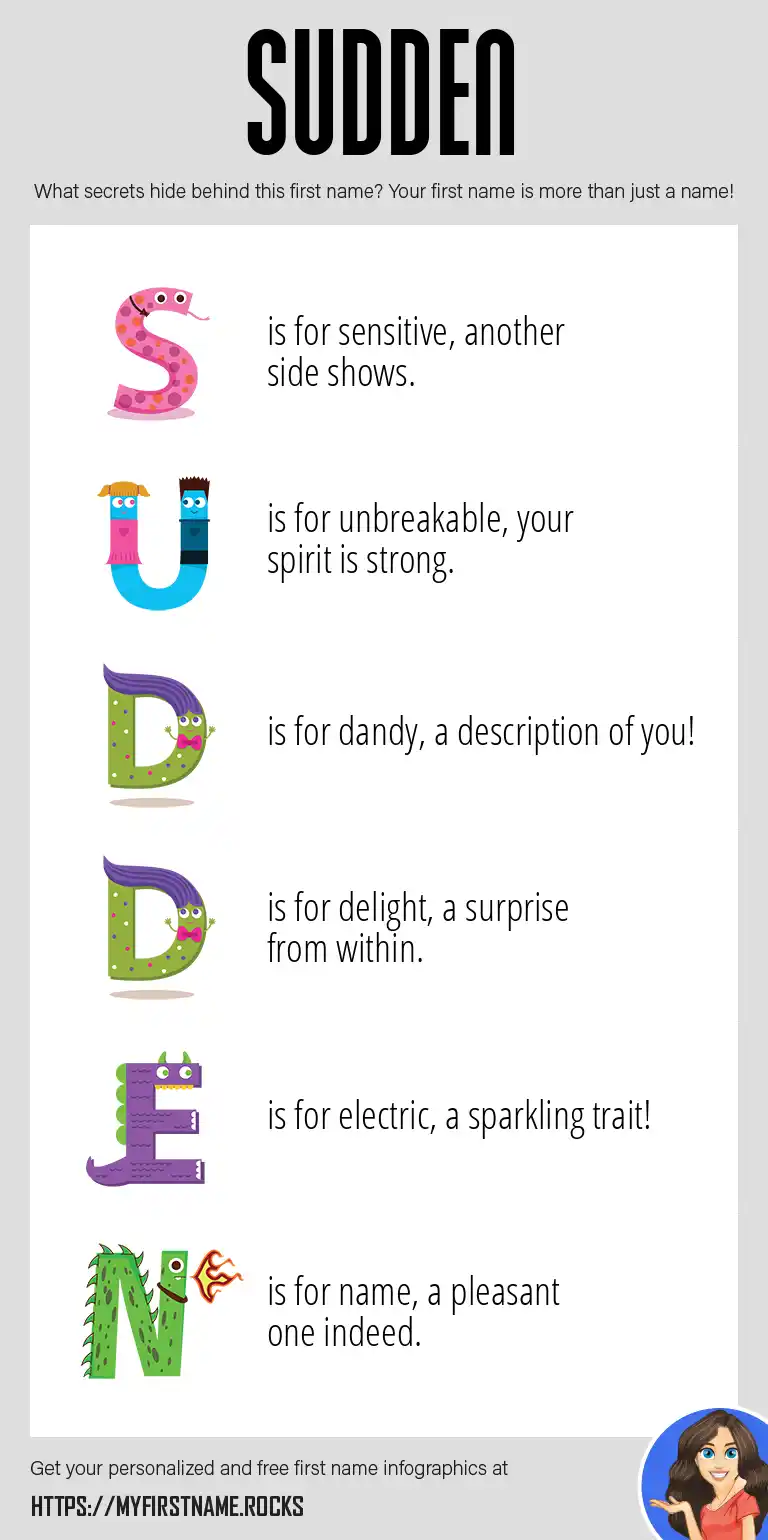 SUDDEN

What secrets hide behind this first name? Your first name is more than just a name!

S is for sensitive, another side shows.

U is for unbreakable, your spirit is strong.

D is for dandy, a description of you!

D is for delight, a surprise from within.

E is for electric, a sparkling trait!

N is for name, a pleasant one indeed.

Get your personalized and free first name infographics at

HTTPS://MYFIRSTNAME.ROCKS