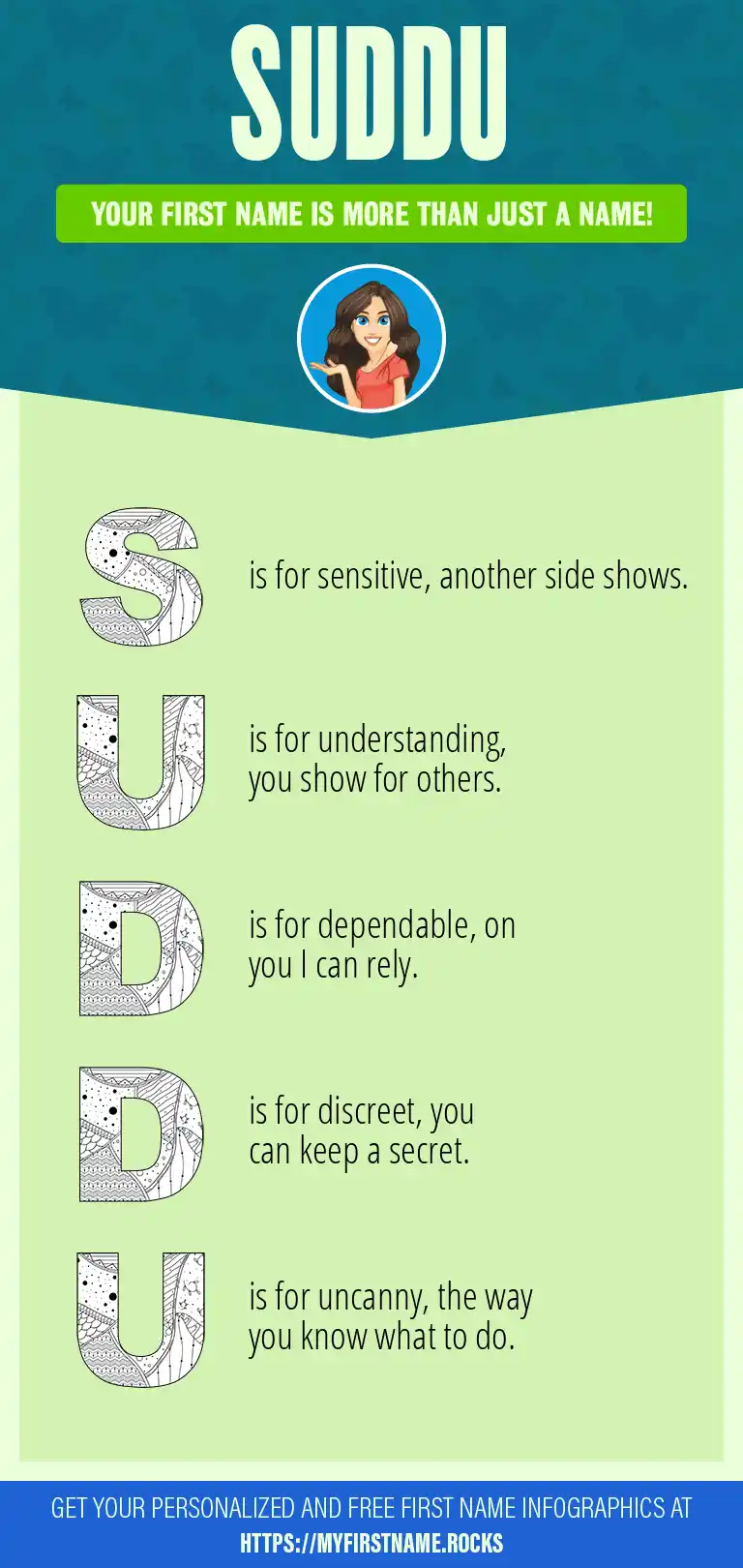 SUDDU

YOUR FIRST NAME IS MORE THAN JUST A NAME!

S is for sensitive, another side shows.

U is for understanding, you show for others.

D is for dependable, on you I can rely.

D is for discreet, you can keep a secret.

U is for uncanny, the way you know what to do.

GET YOUR PERSONALIZED AND FREE FIRST NAME INFOGRAPHICS AT HTTPS://MYFIRSTNAME.ROCKS