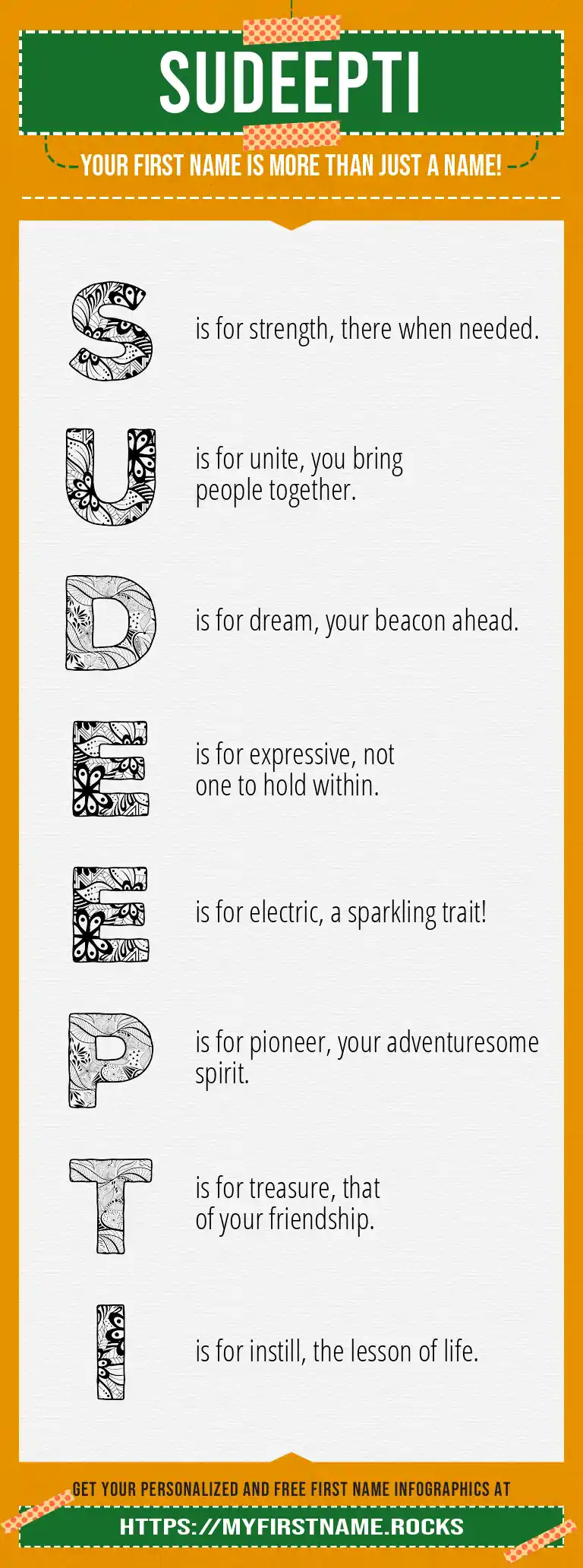 SUDEEPTI

YOUR FIRST NAME IS MORE THAN JUST A NAME!

S is for strength, there when needed.

U is for unite, you bring people together.

D is for dream, your beacon ahead.

E is for expressive, not one to hold within.

E is for electric, a sparkling trait!

P is for pioneer, your adventuresome spirit.

T is for treasure, that of your friendship.

I is for instill, the lesson of life.

GET YOUR PERSONALIZED AND FREE FIRST NAME INFOGRAPHICS AT

HTTPS://MYFIRSTNAME.ROCKS