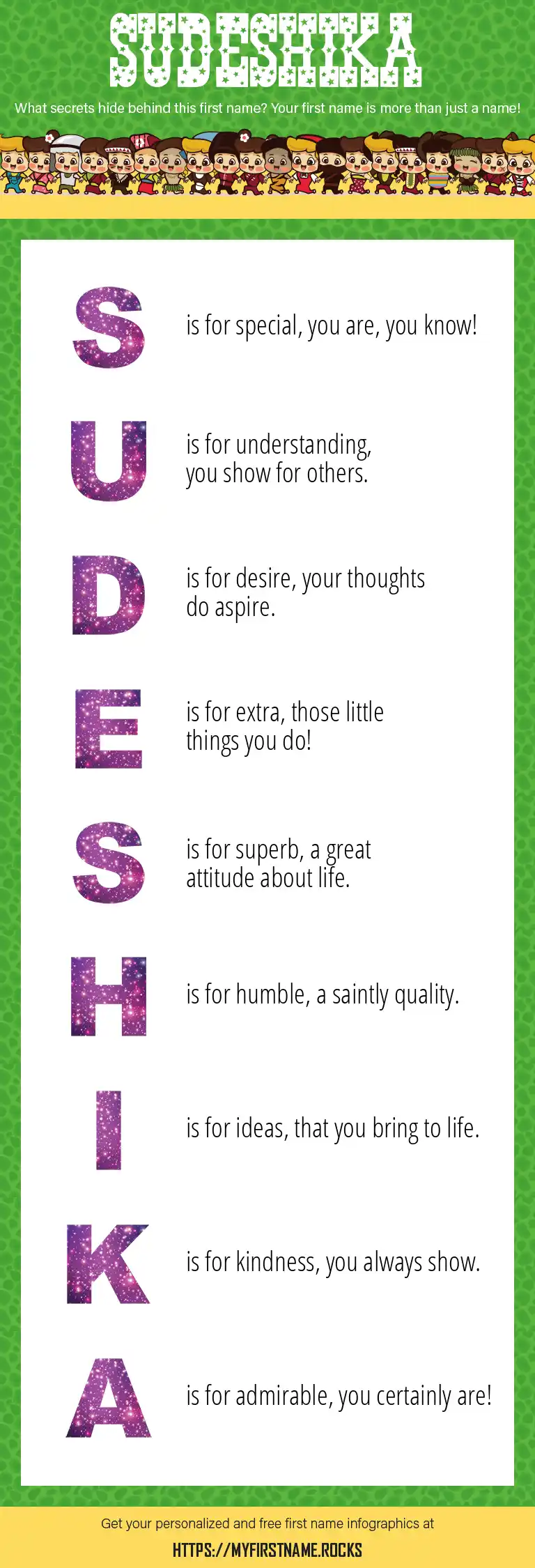 SUDESHIKA

What secrets hide behind this first name? Your first name is more than just a name!

S is for special, you are, you know!

U is for understanding, you show for others.

D is for desire, your thoughts do aspire.

E is for extra, those little things you do!

S is for superb, a great attitude about life.

H is for humble, a saintly quality.

I is for ideas, that you bring to life.

K is for kindness, you always show.

A is for admirable, you certainly are!

Get your personalized and free first name infographics at

HTTPS://MYFIRSTNAME.ROCKS