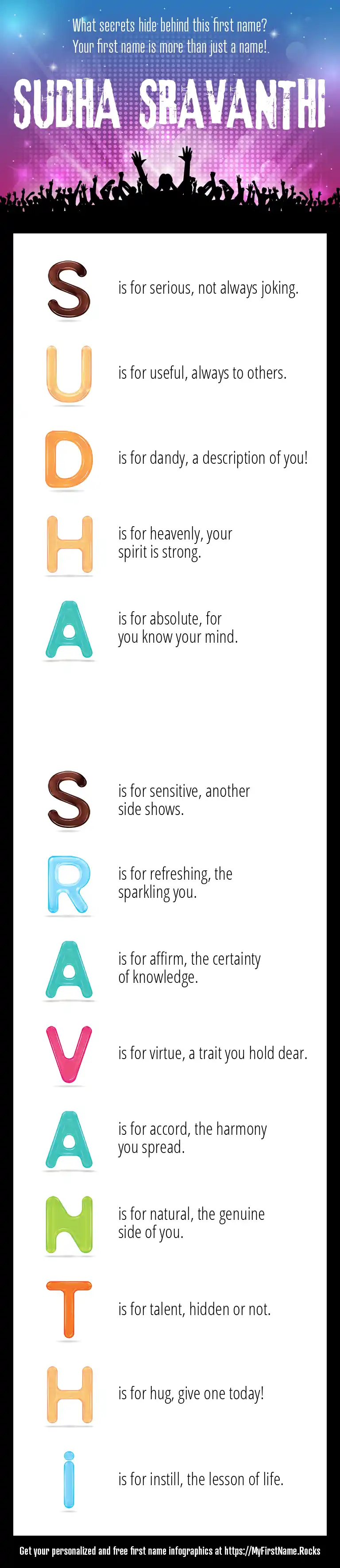 What secrets hide behind this first name?
Your first name is more than just a name!

SUDHA SRAVANTHI

S is for serious, not always joking.

U is for useful, always to others.

D is for dandy, a description of you!

H is for heavenly, your spirit is strong.

A is for absolute, for you know your mind.

S is for sensitive, another side shows.

R is for refreshing, the sparkling you.

A is for affirm, the certainty of knowledge.

V is for virtue, a trait you hold dear.

A is for accord, the harmony you spread.

N is for natural, the genuine side of you.

T is for talent, hidden or not.

H is for hug, give one today!

I is for instill, the lesson of life.

Get your personalized and free first name infographics at https://MyFirstName.Rocks