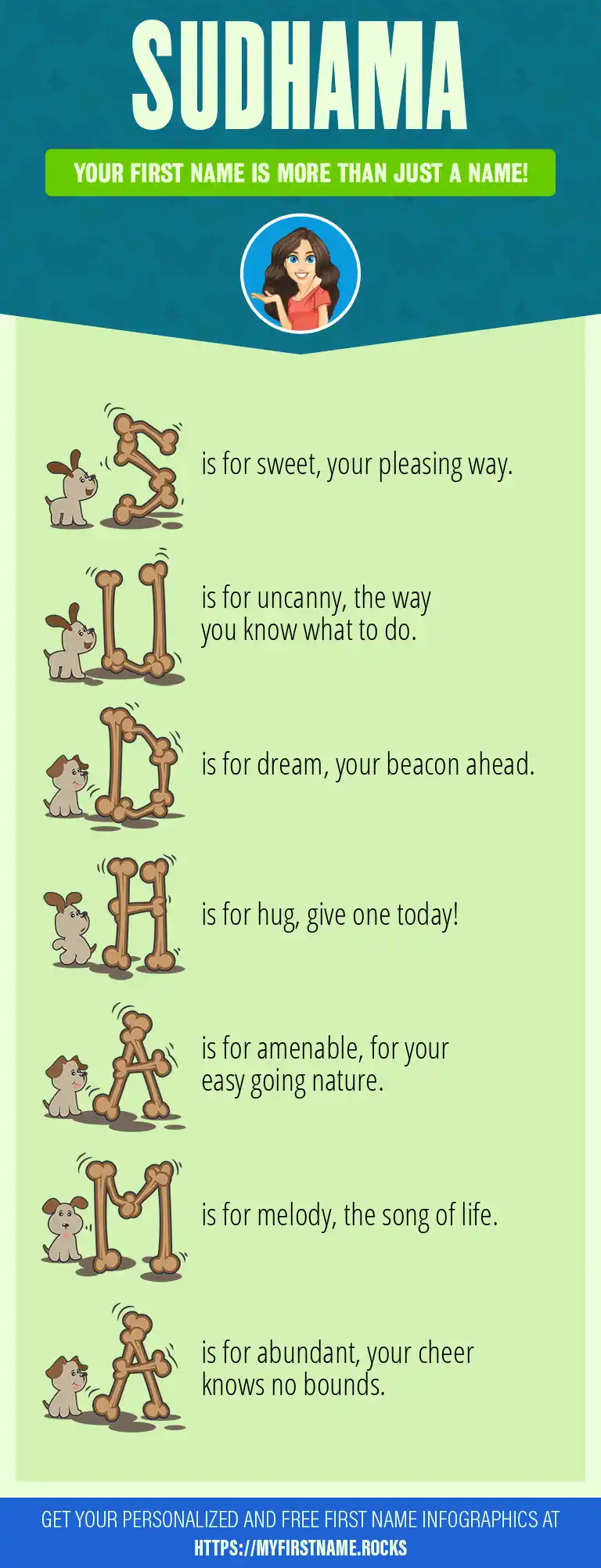 SUDHAMA

YOUR FIRST NAME IS MORE THAN JUST A NAME!

S is for sweet, your pleasing way.

U is for uncanny, the way you know what to do.

D is for dream, your beacon ahead.

H is for hug, give one today!

A is for amenable, for your easy going nature.

M is for melody, the song of life.

A is for abundant, your cheer knows no bounds.

GET YOUR PERSONALIZED AND FREE FIRST NAME INFOGRAPHICS AT
HTTPS://MYFIRSTNAME.ROCKS