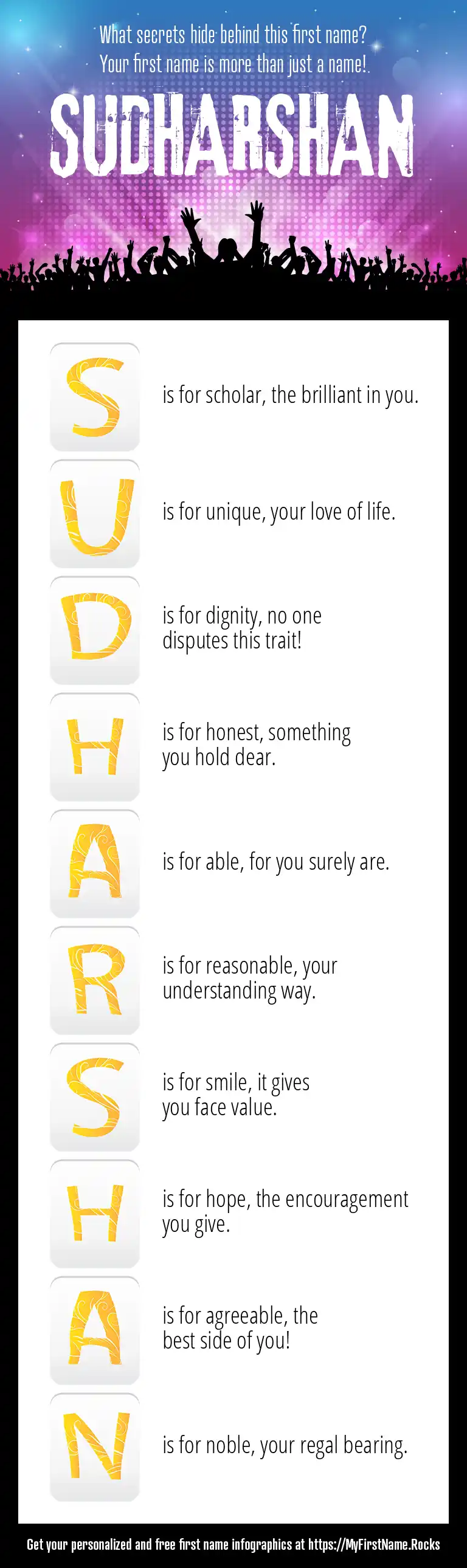 What secrets hide behind this first name?
Your first name is more than just a name!

SUDHARSHAN

S is for scholar, the brilliant in you.

U is for unique, your love of life.

D is for dignity, no one disputes this trait!

H is for honest, something you hold dear.

A is for able, for you surely are.

R is for reasonable, your understanding way.

S is for smile, it gives you face value.

H is for hope, the encouragement you give.

A is for agreeable, the best side of you!

N is for noble, your regal bearing.

Get your personalized and free first name infographics at https://MyFirstName.Rocks