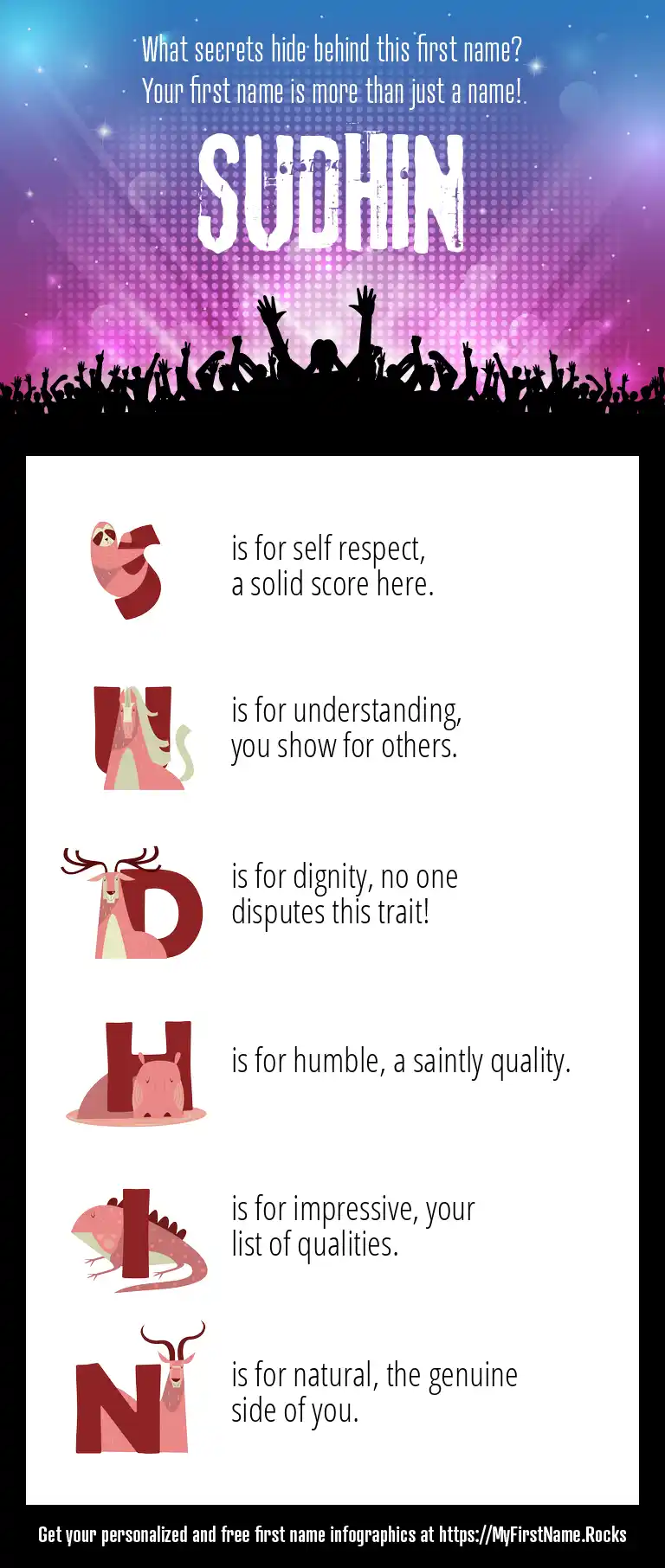 What secrets hide behind this first name?
Your first name is more than just a name!

SUDHIN

S is for self respect, a solid score here.

U is for understanding, you show for others.

D is for dignity, no one disputes this trait!

H is for humble, a saintly quality.

I is for impressive, your list of qualities.

N is for natural, the genuine side of you.

Get your personalized and free first name infographics at https://MyFirstName.Rocks