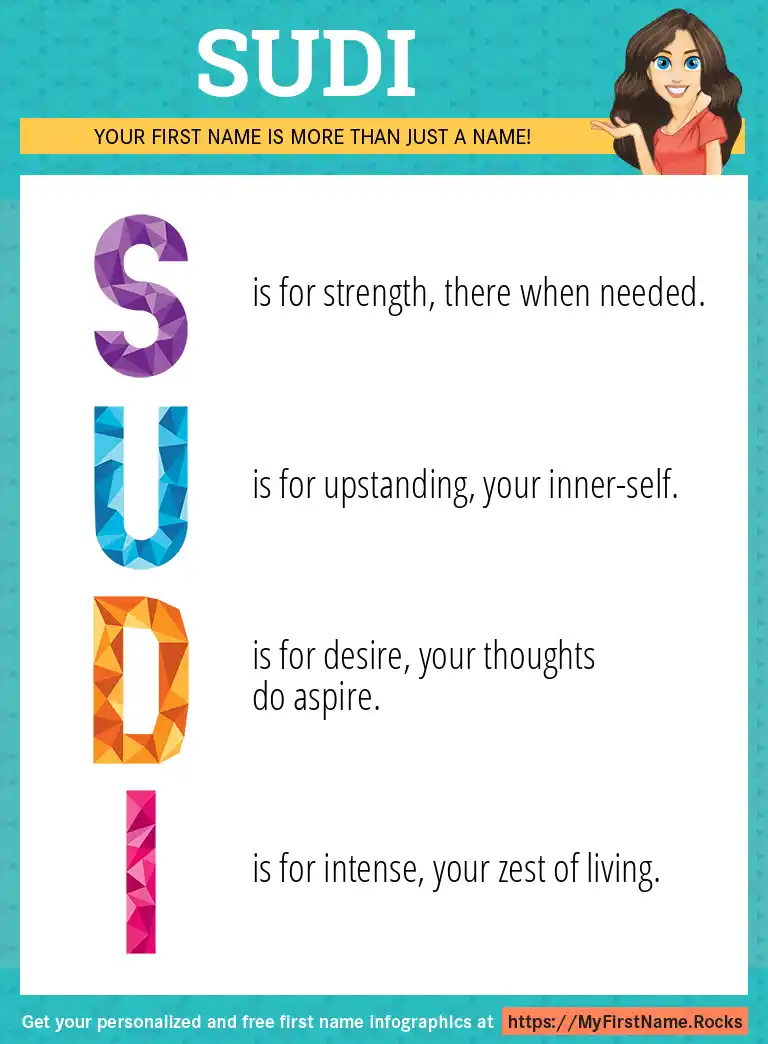 SUDI

YOUR FIRST NAME IS MORE THAN JUST A NAME!

S is for strength, there when needed.

U is for upstanding, your inner-self.

D is for desire, your thoughts do aspire.

I is for intense, your zest of living.

Get your personalized and free first name infographics at https://MyFirstName.Rocks