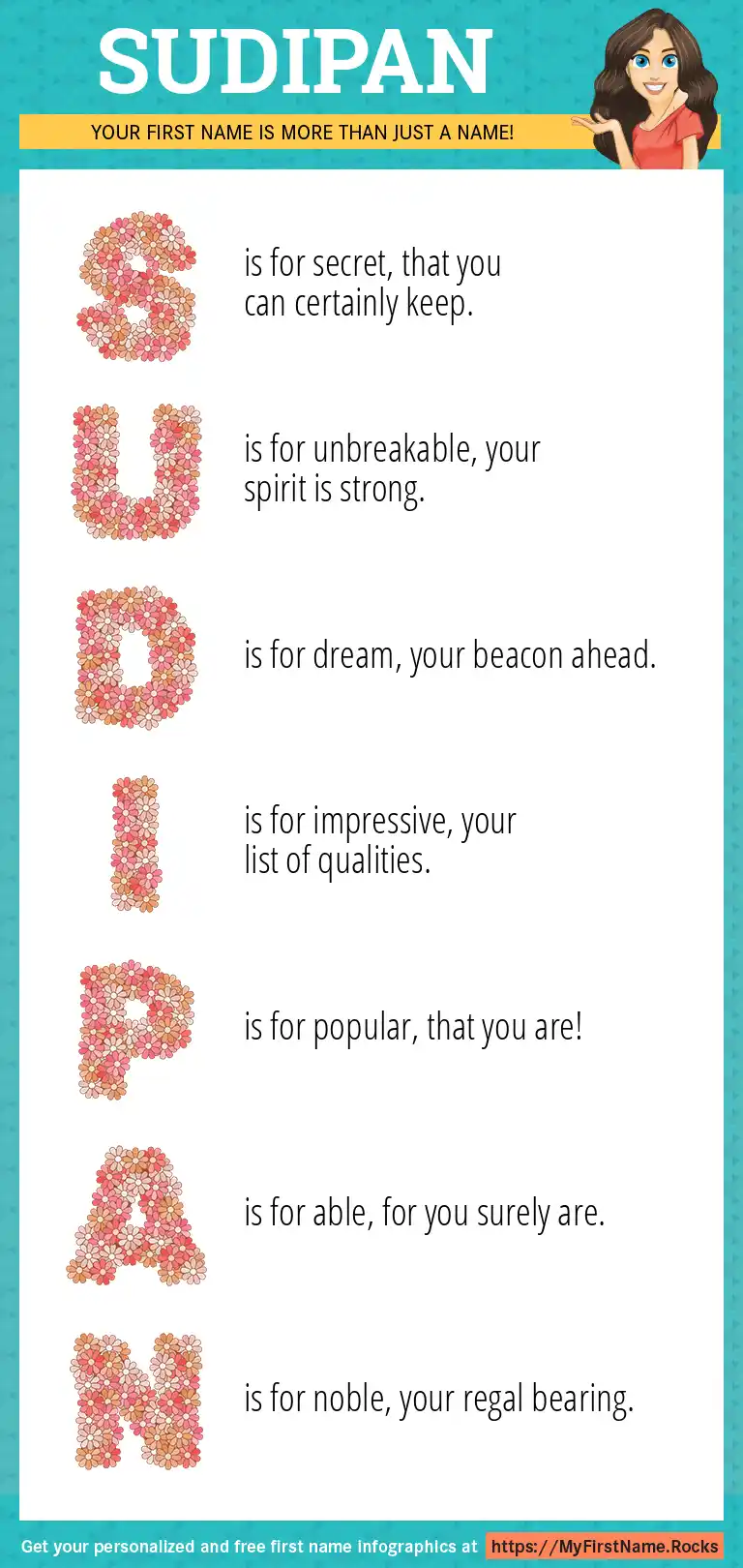 SUDIPAN

YOUR FIRST NAME IS MORE THAN JUST A NAME!

S is for secret, that you can certainly keep.

U is for unbreakable, your spirit is strong.

D is for dream, your beacon ahead.

I is for impressive, your list of qualities.

P is for popular, that you are!

A is for able, for you surely are.

N is for noble, your regal bearing.

Get your personalized and free first name infographics at https://MyFirstName.Rocks