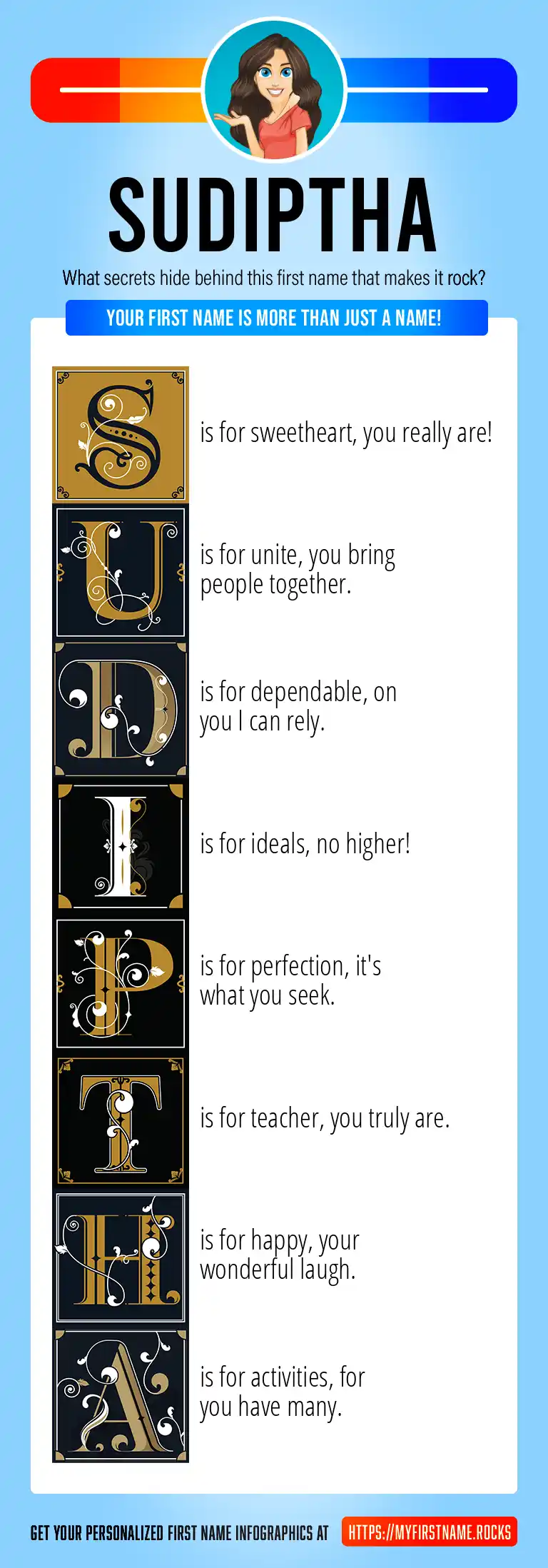 SUDIPTHA

What secrets hide behind this first name that makes it rock?

YOUR FIRST NAME IS MORE THAN JUST A NAME!

S is for sweetheart, you really are!

U is for unite, you bring people together.

D is for dependable, on you I can rely.

I is for ideals, no higher!

P is for perfection, it's what you seek.

T is for teacher, you truly are.

H is for happy, your wonderful laugh.

A is for activities, for you have many.

GET YOUR PERSONALIZED FIRST NAME INFOGRAPHICS AT HTTPS://MYFIRSTNAME.ROCKS