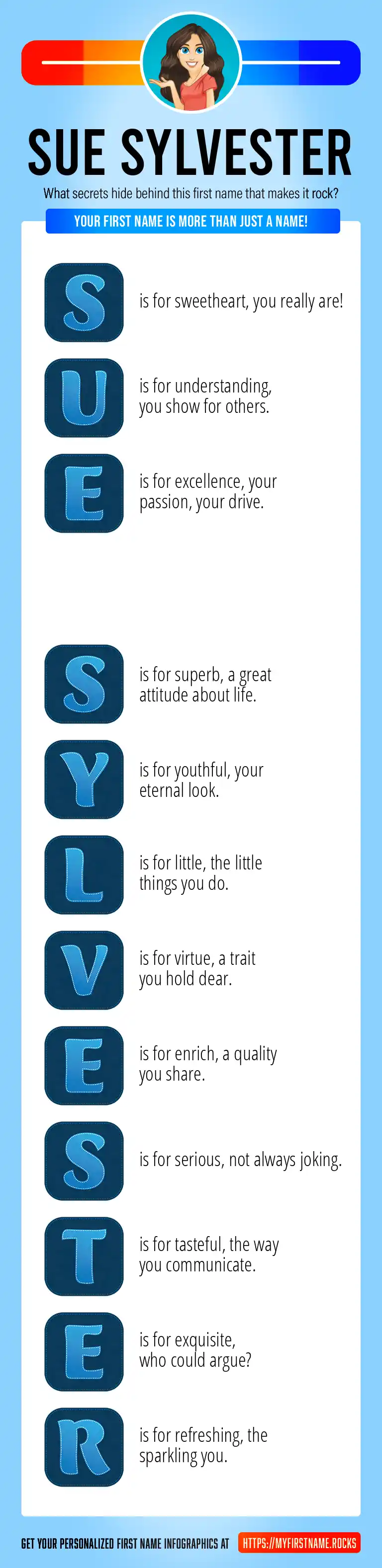 SUE SYLVESTER

What secrets hide behind this first name that makes it rock?

YOUR FIRST NAME IS MORE THAN JUST A NAME!

S is for sweetheart, you really are!

U is for understanding, you show for others.

E is for excellence, your passion, your drive.

S is for superb, a great attitude about life.

Y is for youthful, your eternal look.

L is for little, the little things you do.

V is for virtue, a trait you hold dear.

E is for enrich, a quality you share.

S is for serious, not always joking.

T is for tasteful, the way you communicate.

E is for exquisite, who could argue?

R is for refreshing, the sparkling you.

GET YOUR PERSONALIZED FIRST NAME INFOGRAPHICS AT HTTPS://MYFIRSTNAME.ROCKS