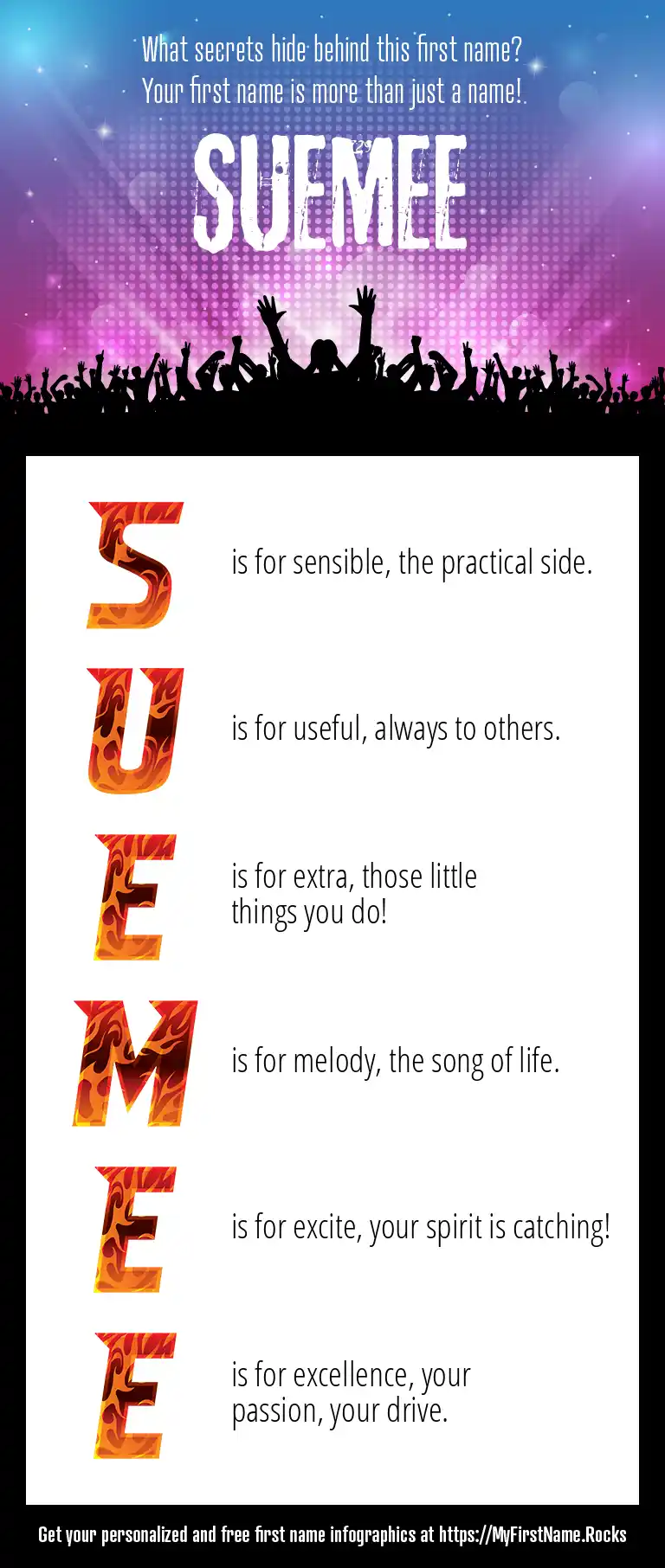 What secrets hide behind this first name?
Your first name is more than just a name!

SUEMEE

S is for sensible, the practical side.

U is for useful, always to others.

E is for extra, those little things you do!

M is for melody, the song of life.

E is for excite, your spirit is catching!

E is for excellence, your passion, your drive.

Get your personalized and free first name infographics at https://MyFirstName.Rocks