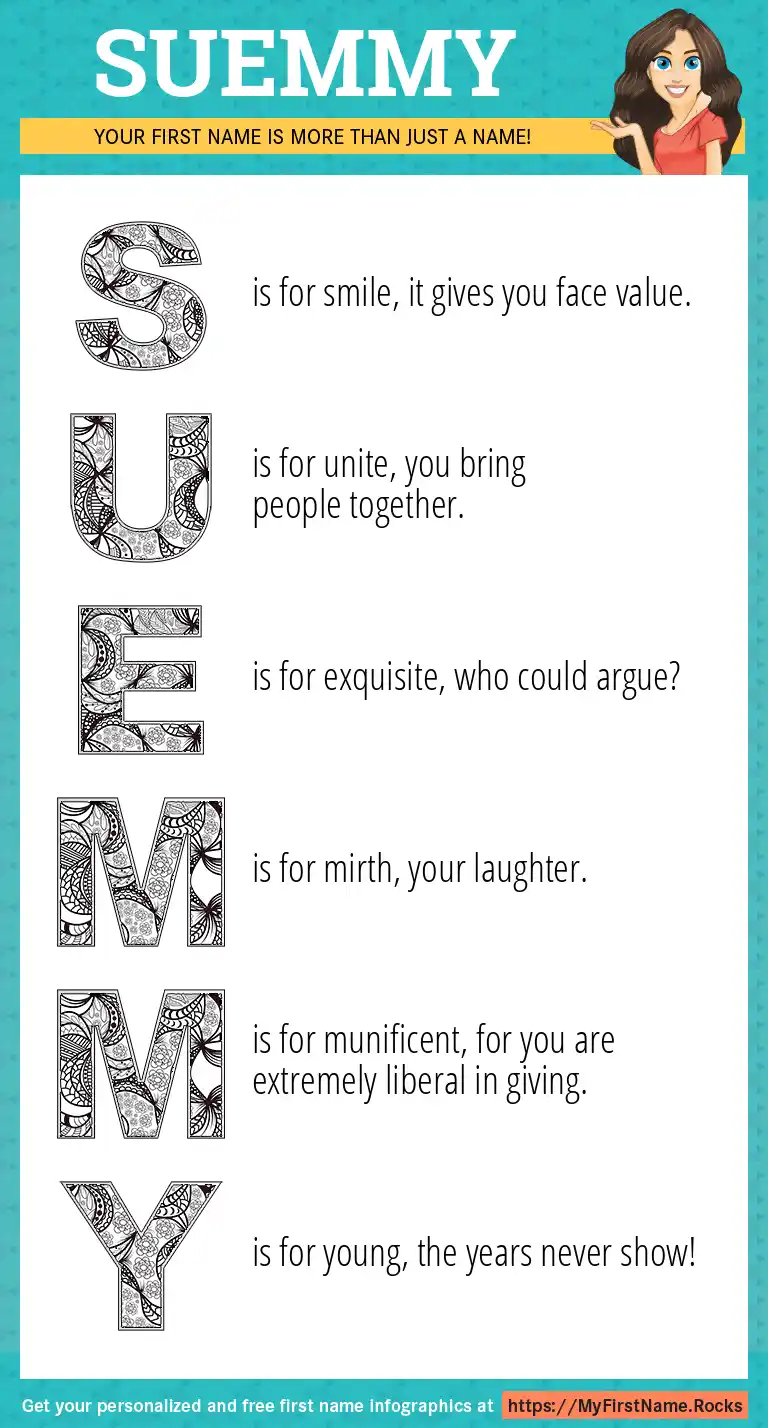 SUEMMY

YOUR FIRST NAME IS MORE THAN JUST A NAME!

S is for smile, it gives you face value.

U is for unite, you bring people together.

E is for exquisite, who could argue?

M is for mirth, your laughter.

M is for munificent, for you are extremely liberal in giving.

Y is for young, the years never show!

Get your personalized and free first name infographics at https://MyFirstName.Rocks