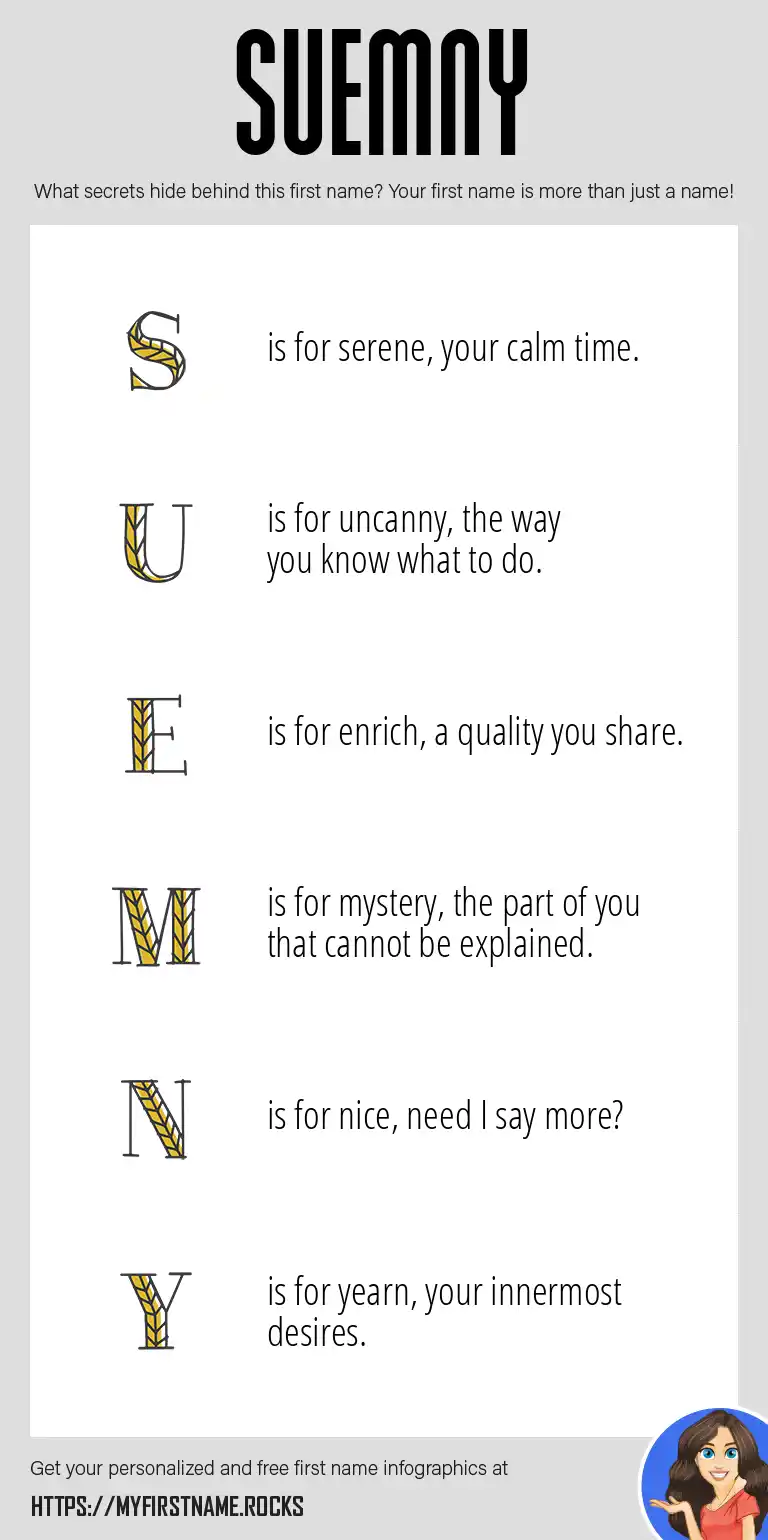 SUEMNY

What secrets hide behind this first name? Your first name is more than just a name!

S is for serene, your calm time.

U is for uncanny, the way you know what to do.

E is for enrich, a quality you share.

M is for mystery, the part of you that cannot be explained.

N is for nice, need I say more?

Y is for yearn, your innermost desires.

Get your personalized and free first name infographics at

HTTPS://MYFIRSTNAME.ROCKS