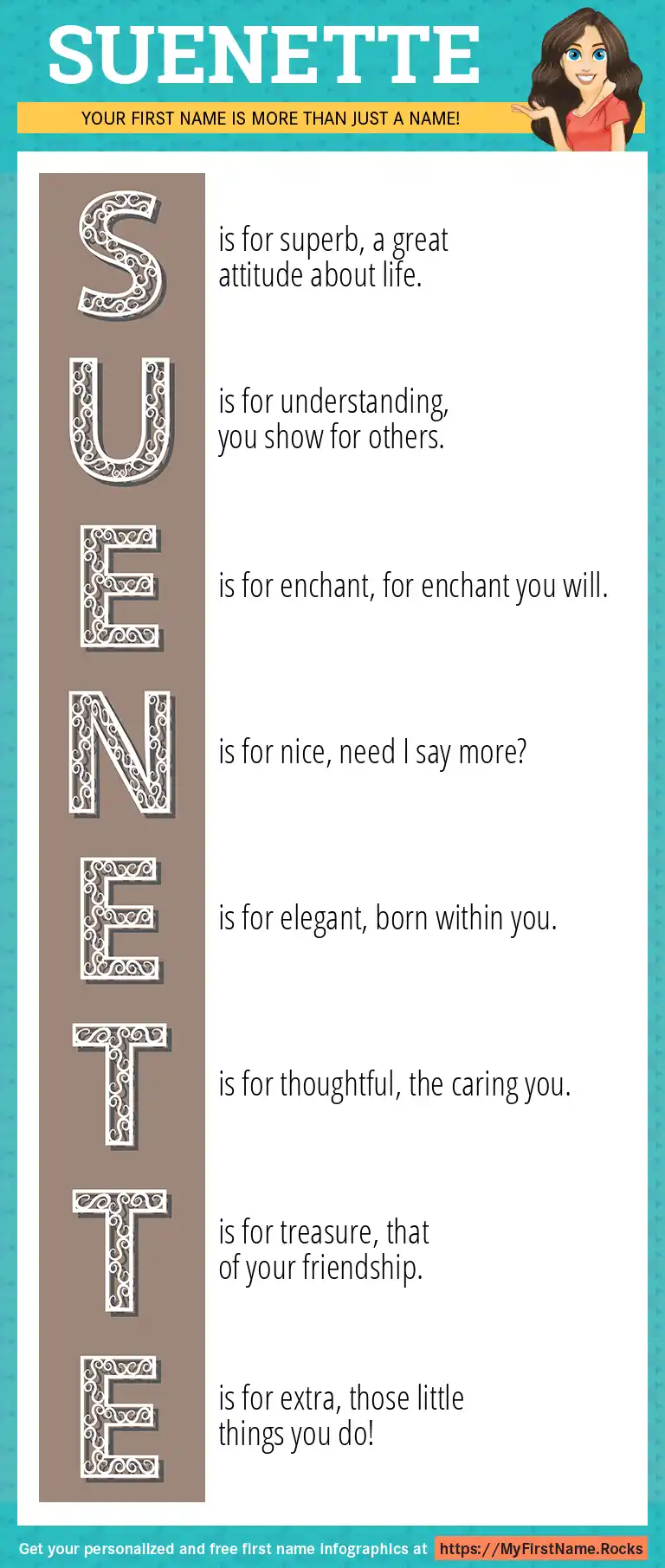 SUENETTE

YOUR FIRST NAME IS MORE THAN JUST A NAME!

S is for superb, a great attitude about life.

U is for understanding, you show for others.

E is for enchant, for enchant you will.

N is for nice, need I say more?

E is for elegant, born within you.

T is for thoughtful, the caring you.

T is for treasure, that of your friendship.

E is for extra, those little things you do!

Get your personalized and free first name infographics at https://MyFirstName.Rocks