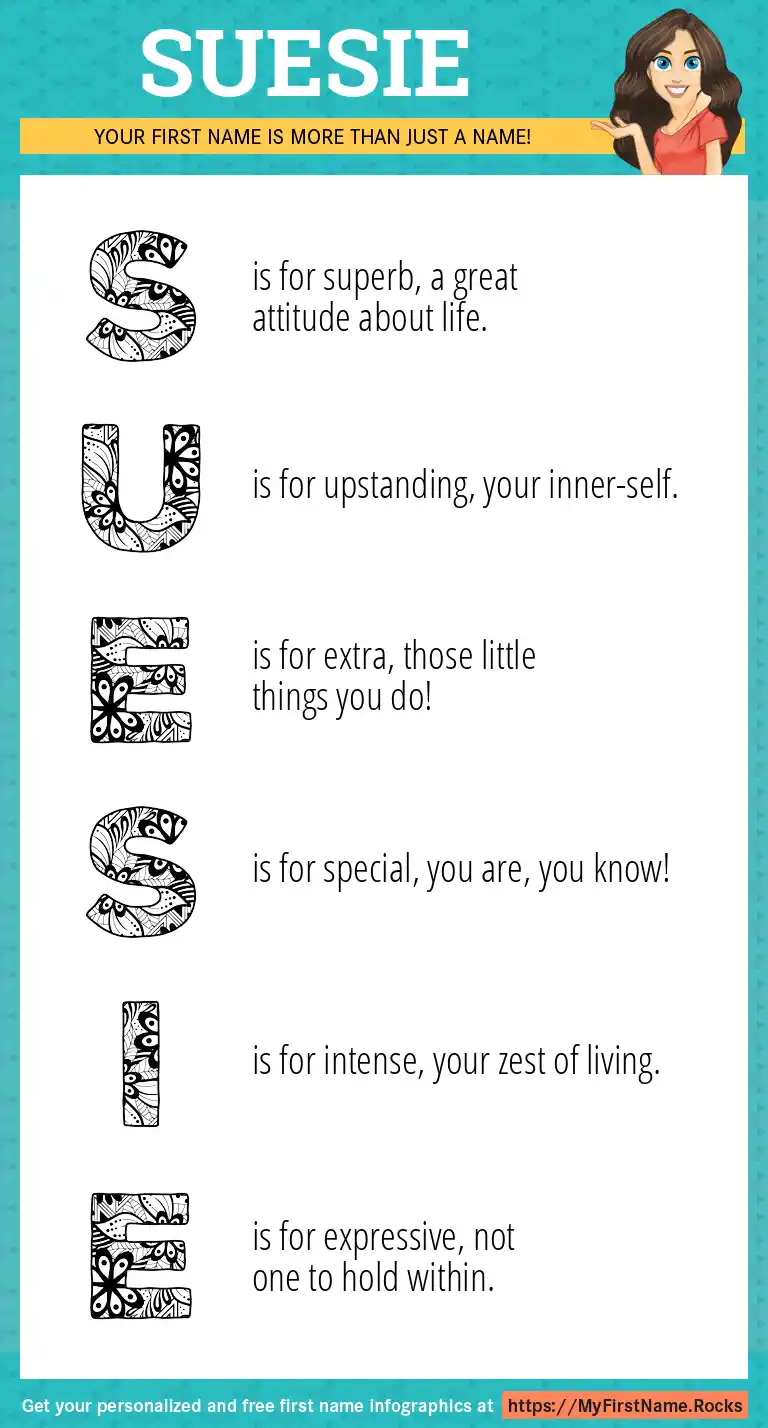 SUESIE

YOUR FIRST NAME IS MORE THAN JUST A NAME!

S is for superb, a great attitude about life.

U is for upstanding, your inner-self.

E is for extra, those little things you do!

S is for special, you are, you know!

I is for intense, your zest of living.

E is for expressive, not one to hold within.

Get your personalized and free first name infographics at https://MyFirstName.Rocks