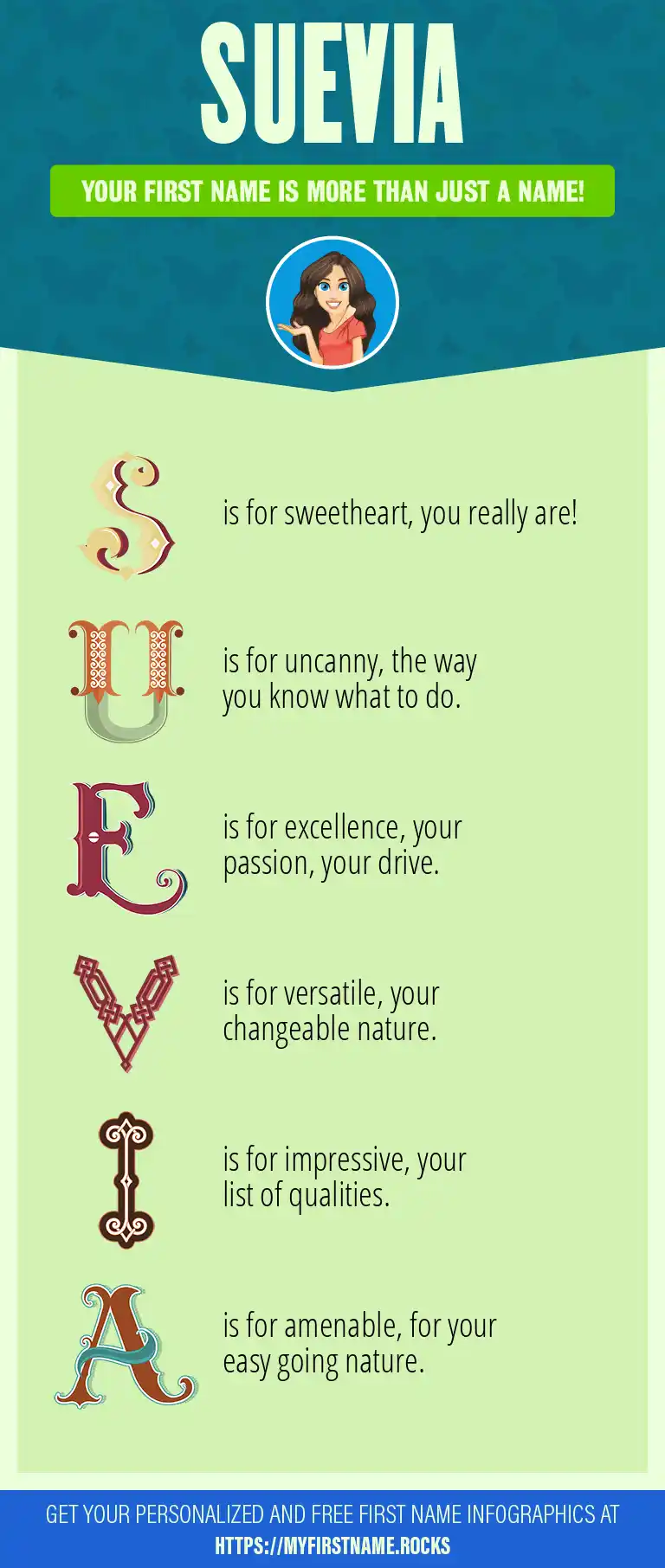 SUEVIA

YOUR FIRST NAME IS MORE THAN JUST A NAME!

S is for sweetheart, you really are!

U is for uncanny, the way you know what to do.

E is for excellence, your passion, your drive.

V is for versatile, your changeable nature.

I is for impressive, your list of qualities.

A is for amenable, for your easy going nature.

GET YOUR PERSONALIZED AND FREE FIRST NAME INFOGRAPHICS AT HTTPS://MYFIRSTNAME.ROCKS