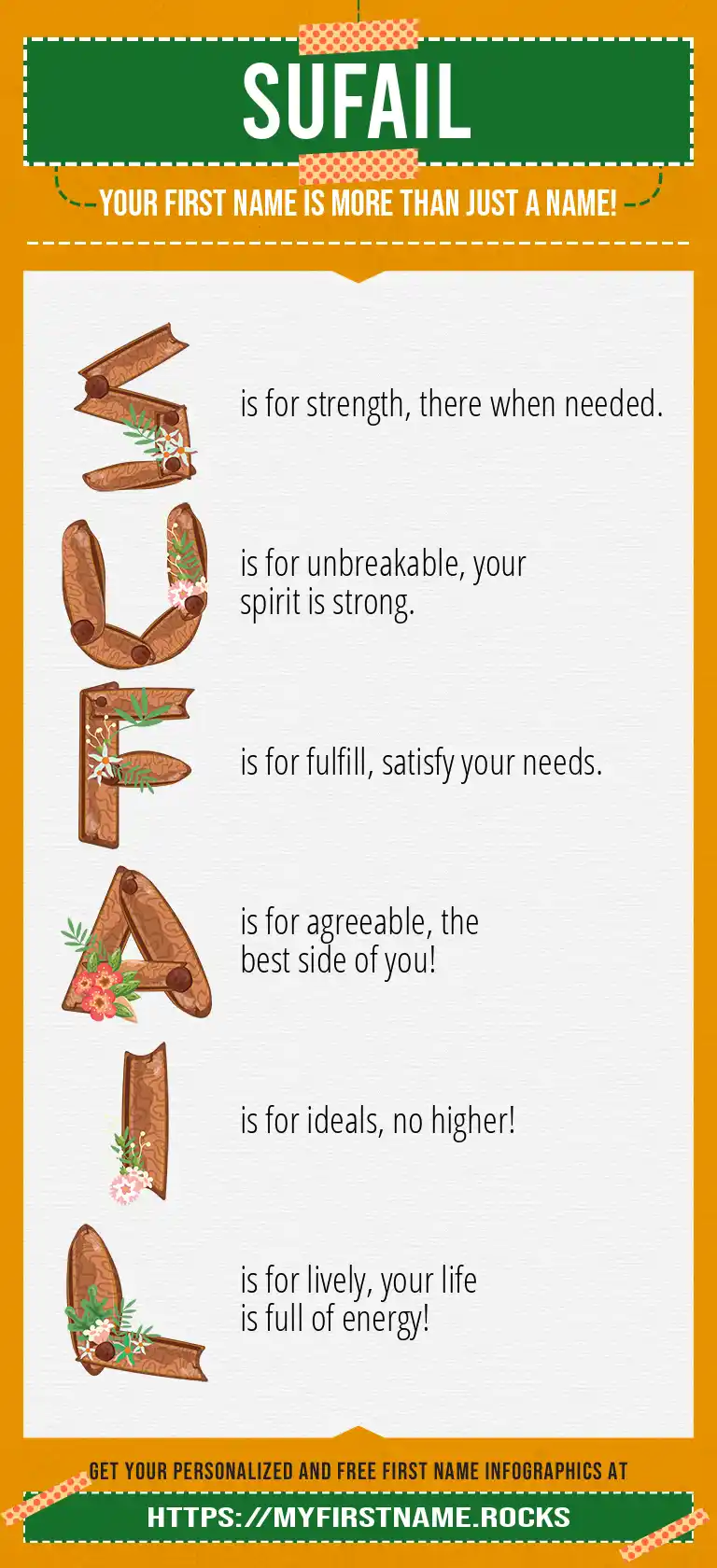 SUFAIL

YOUR FIRST NAME IS MORE THAN JUST A NAME!

S is for strength, there when needed.

U is for unbreakable, your spirit is strong.

F is for fulfill, satisfy your needs.

A is for agreeable, the best side of you!

I is for ideals, no higher!

L is for lively, your life is full of energy!

GET YOUR PERSONALIZED AND FREE FIRST NAME INFOGRAPHICS AT

HTTPS://MYFIRSTNAME.ROCKS