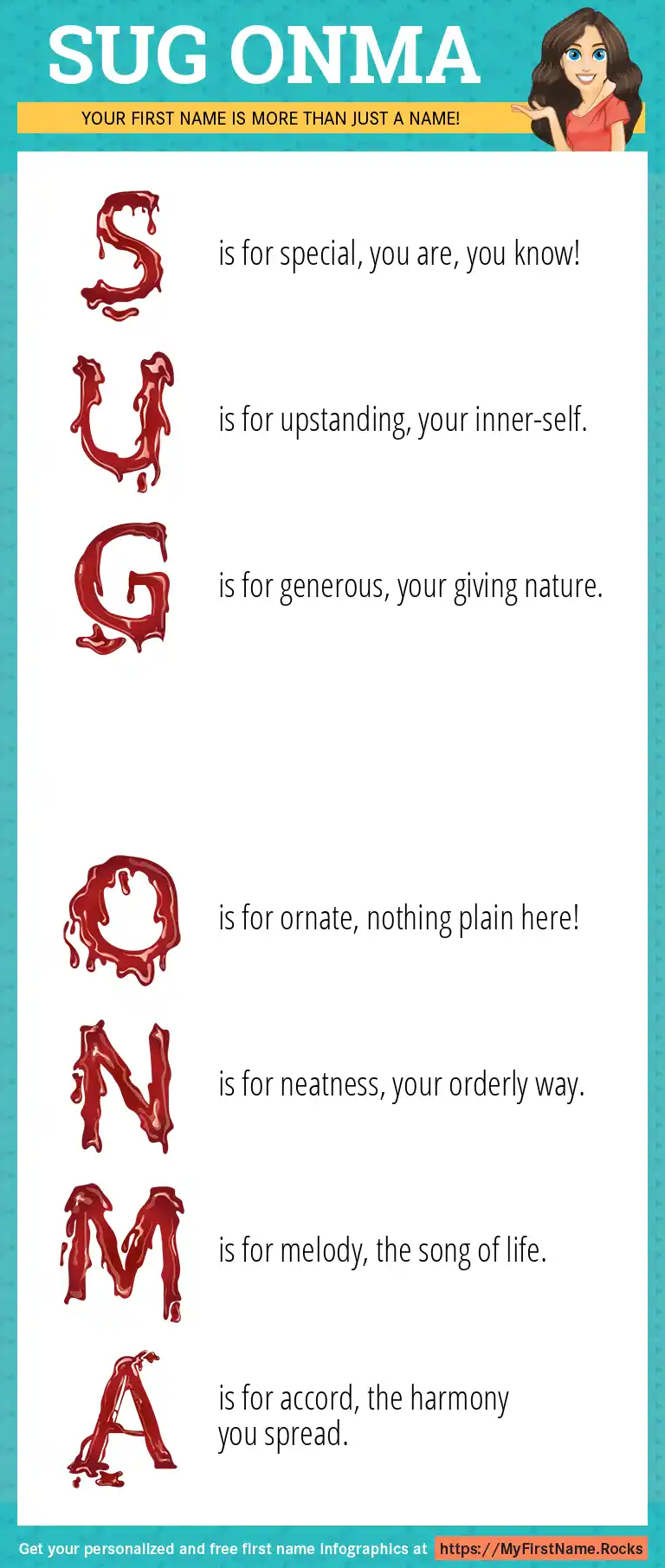 SUG ONMA

YOUR FIRST NAME IS MORE THAN JUST A NAME!

S is for special, you are, you know!

U is for upstanding, your inner-self.

G is for generous, your giving nature.

O is for ornate, nothing plain here!

N is for neatness, your orderly way.

M is for melody, the song of life.

A is for accord, the harmony you spread.

Get your personalized and free first name infographics at https://MyFirstName.Rocks