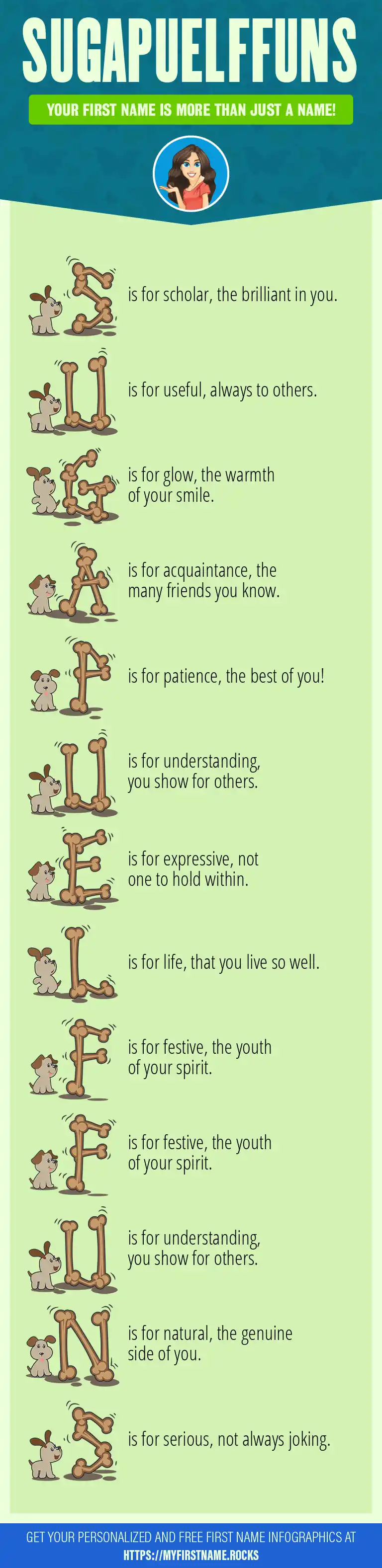 SUGAPUELFFUNS

YOUR FIRST NAME IS MORE THAN JUST A NAME!

S is for scholar, the brilliant in you.

U is for useful, always to others.

G is for glow, the warmth of your smile.

A is for acquaintance, the many friends you know.

P is for patience, the best of you!

U is for understanding, you show for others.

E is for expressive, not one to hold within.

L is for life, that you live so well.

F is for festive, the youth of your spirit.

F is for festive, the youth of your spirit.

U is for understanding, you show for others.

N is for natural, the genuine side of you.

S is for serious, not always joking.

GET YOUR PERSONALIZED AND FREE FIRST NAME INFOGRAPHICS AT HTTPS://MYFIRSTNAME.ROCKS