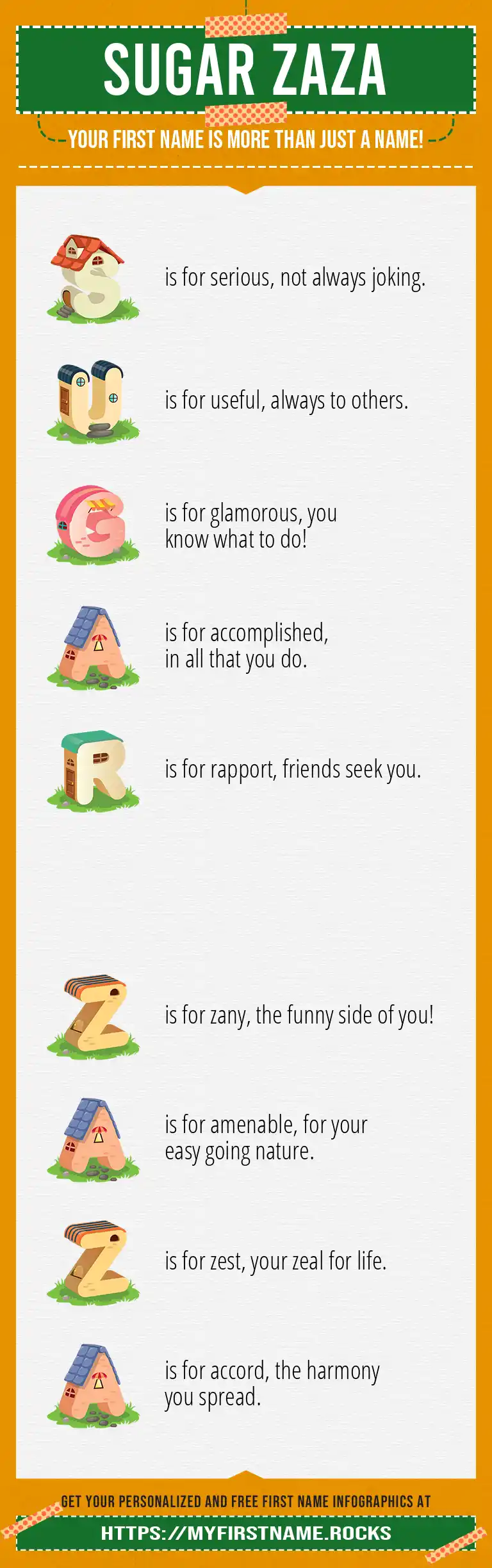 SUGAR ZAZA

YOUR FIRST NAME IS MORE THAN JUST A NAME!

S is for serious, not always joking.

U is for useful, always to others.

G is for glamorous, you know what to do!

A is for accomplished, in all that you do.

R is for rapport, friends seek you.

Z is for zany, the funny side of you!

A is for amenable, for your easy going nature.

Z is for zest, your zeal for life.

A is for accord, the harmony you spread.

GET YOUR PERSONALIZED AND FREE FIRST NAME INFOGRAPHICS AT

HTTPS://MYFIRSTNAME.ROCKS