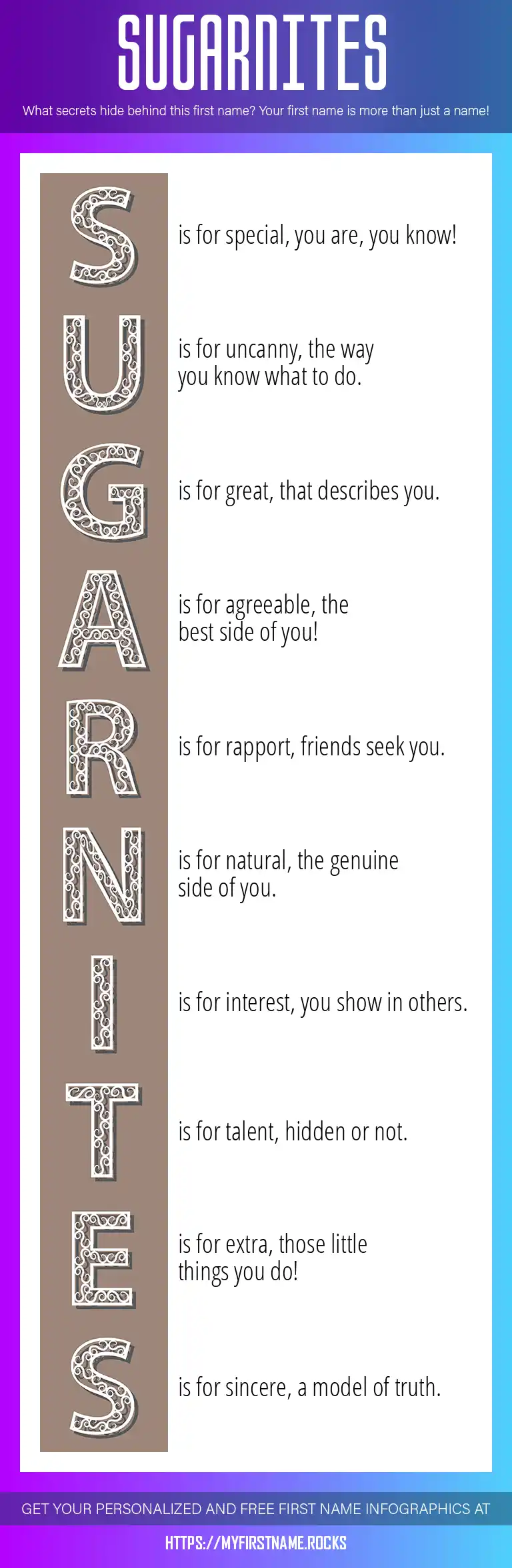 SUGARNITES

What secrets hide behind this first name? Your first name is more than just a name!

S is for special, you are, you know!

U is for uncanny, the way you know what to do.

G is for great, that describes you.

A is for agreeable, the best side of you!

R is for rapport, friends seek you.

N is for natural, the genuine side of you.

I is for interest, you show in others.

T is for talent, hidden or not.

E is for extra, those little things you do!

S is for sincere, a model of truth.

GET YOUR PERSONALIZED AND FREE FIRST NAME INFOGRAPHICS AT

HTTPS://MYFIRSTNAME.ROCKS