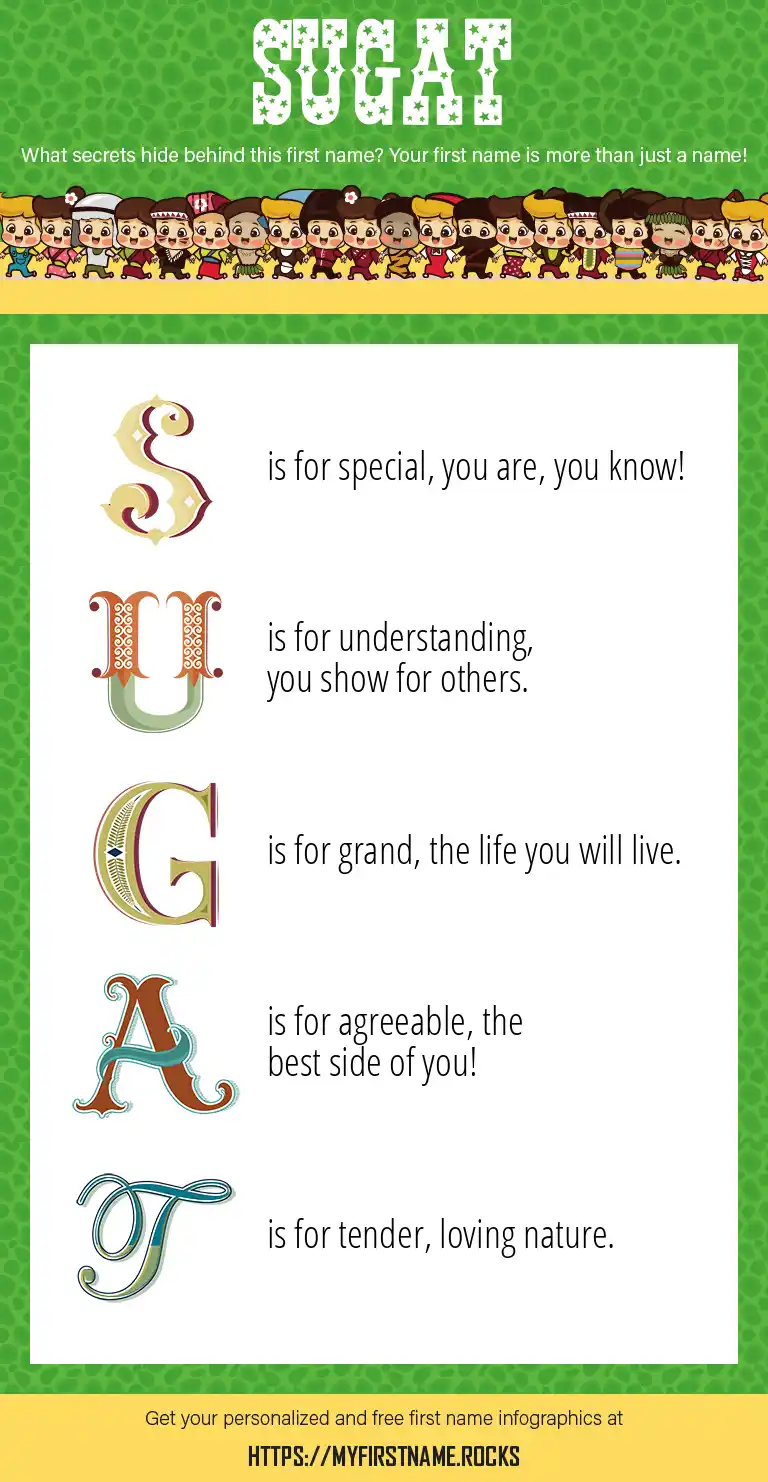 SUGAT

What secrets hide behind this first name? Your first name is more than just a name!

S is for special, you are, you know!

U is for understanding, you show for others.

G is for grand, the life you will live.

A is for agreeable, the best side of you!

T is for tender, loving nature.

Get your personalized and free first name infographics at

HTTPS://MYFIRSTNAME.ROCKS