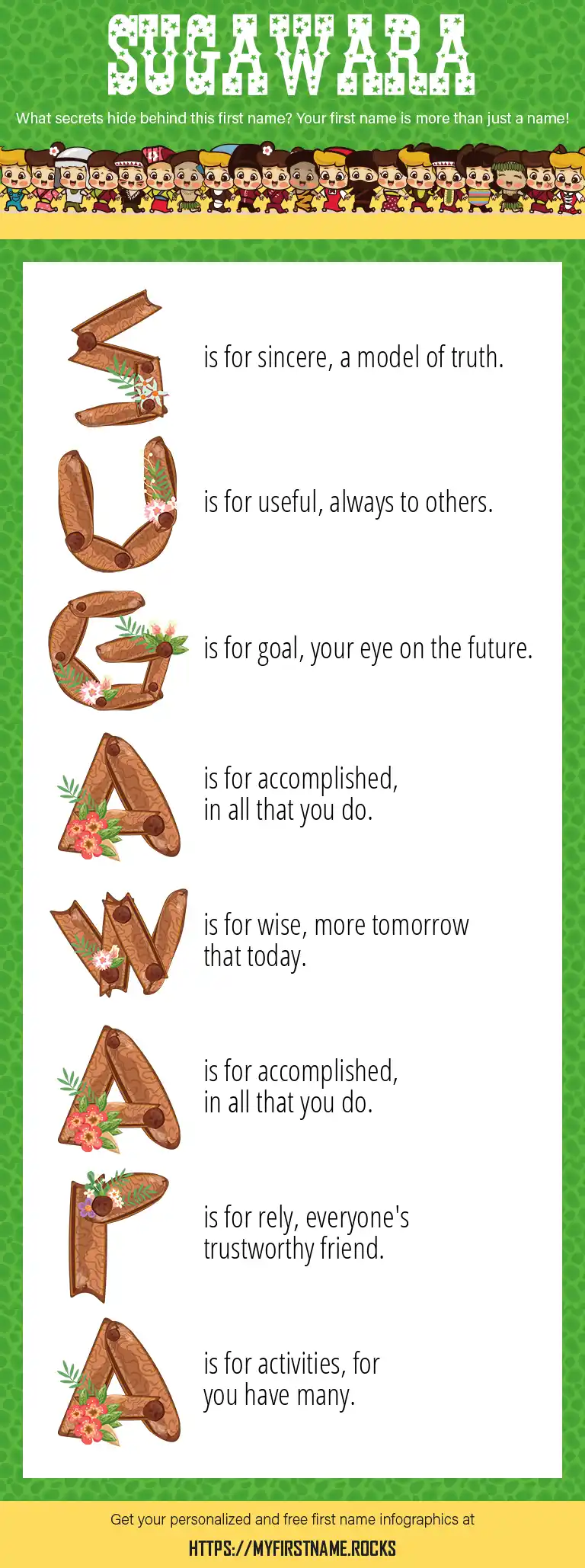 SUGAWARA

What secrets hide behind this first name? Your first name is more than just a name!

S is for sincere, a model of truth.

U is for useful, always to others.

G is for goal, your eye on the future.

A is for accomplished, in all that you do.

W is for wise, more tomorrow that today.

A is for accomplished, in all that you do.

R is for rely, everyone's trustworthy friend.

A is for activities, for you have many.

Get your personalized and free first name infographics at

HTTPS://MYFIRSTNAME.ROCKS