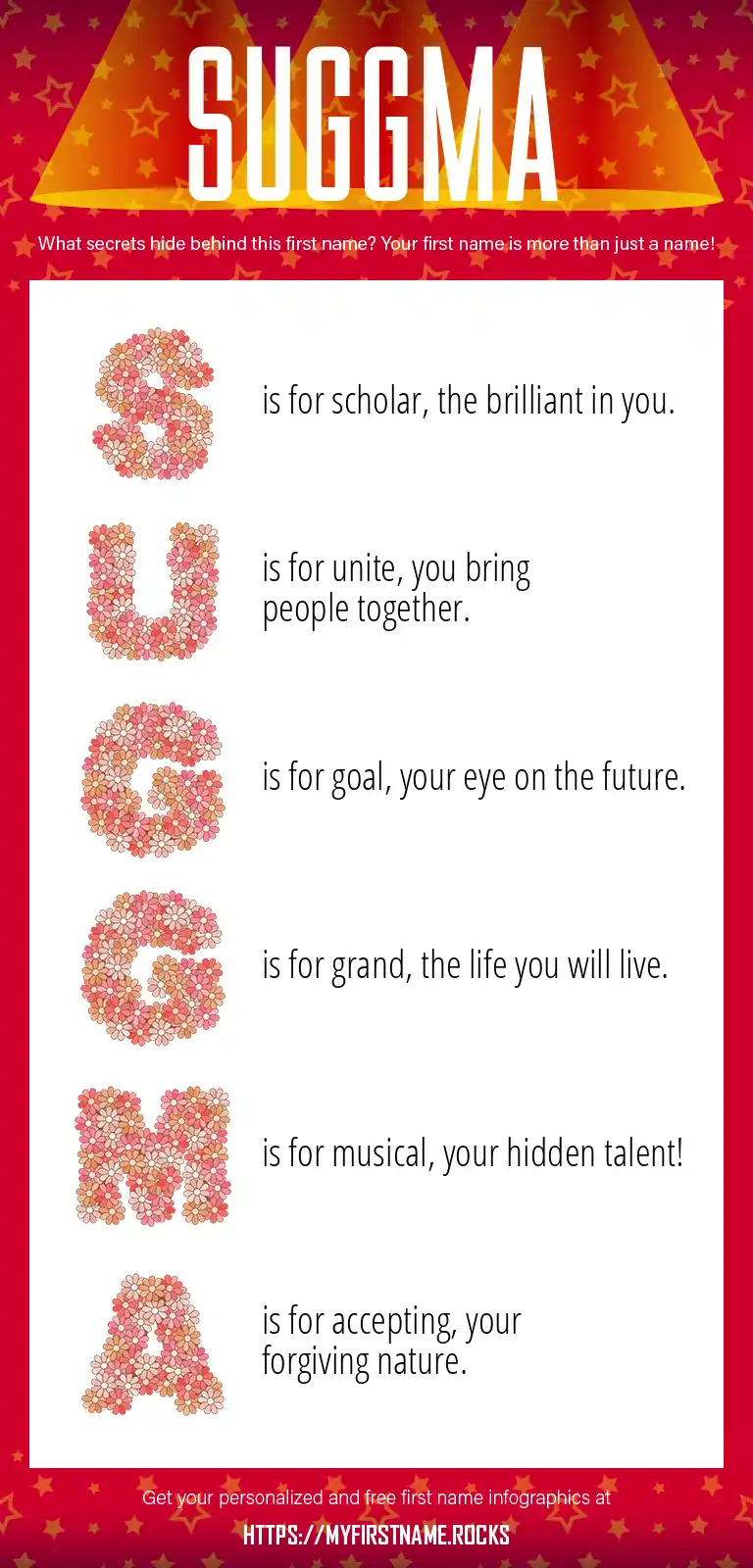 SUGGMA

What secrets hide behind this first name? Your first name is more than just a name!

S is for scholar, the brilliant in you.

U is for unite, you bring people together.

G is for goal, your eye on the future.

G is for grand, the life you will live.

M is for musical, your hidden talent!

A is for accepting, your forgiving nature.

Get your personalized and free first name infographics at

HTTPS://MYFIRSTNAME.ROCKS