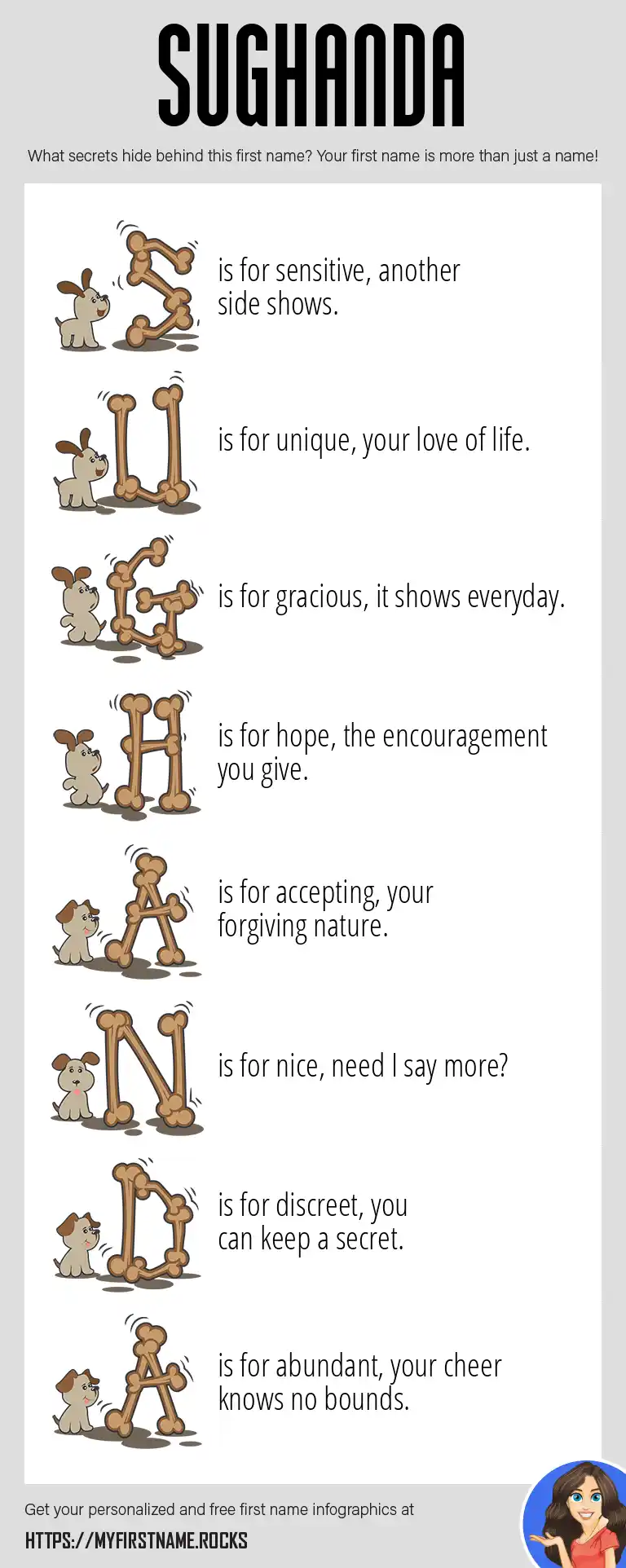 SUGHANDA

What secrets hide behind this first name? Your first name is more than just a name!

S is for sensitive, another side shows.

U is for unique, your love of life.

G is for gracious, it shows everyday.

H is for hope, the encouragement you give.

A is for accepting, your forgiving nature.

N is for nice, need I say more?

D is for discreet, you can keep a secret.

A is for abundant, your cheer knows no bounds.

Get your personalized and free first name infographics at

HTTPS://MYFIRSTNAME.ROCKS