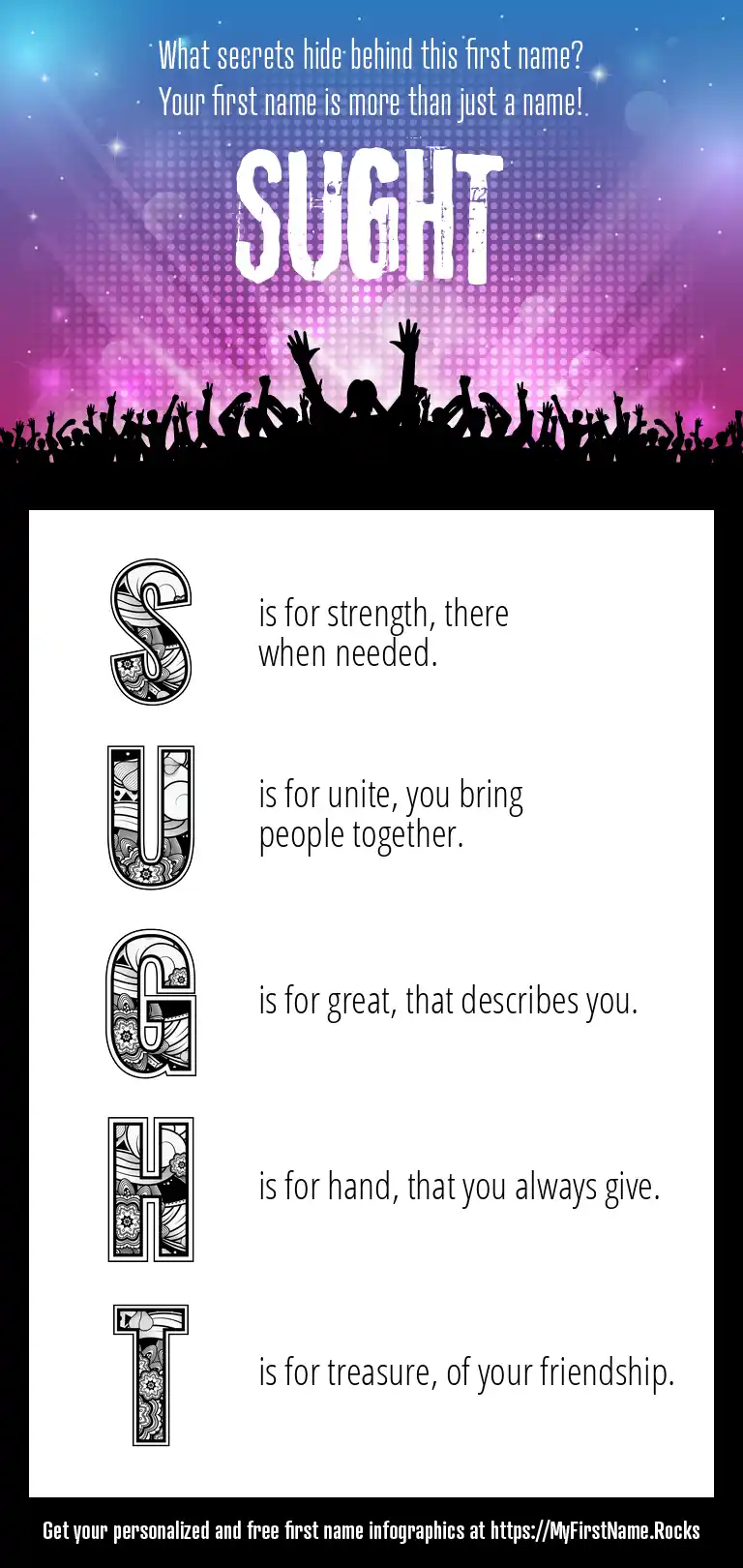 What secrets hide behind this first name?
Your first name is more than just a name!

SUGHT

S is for strength, there when needed.

U is for unite, you bring people together.

G is for great, that describes you.

H is for hand, that you always give.

T is for treasure, of your friendship.

Get your personalized and free first name infographics at https://MyFirstName.Rocks