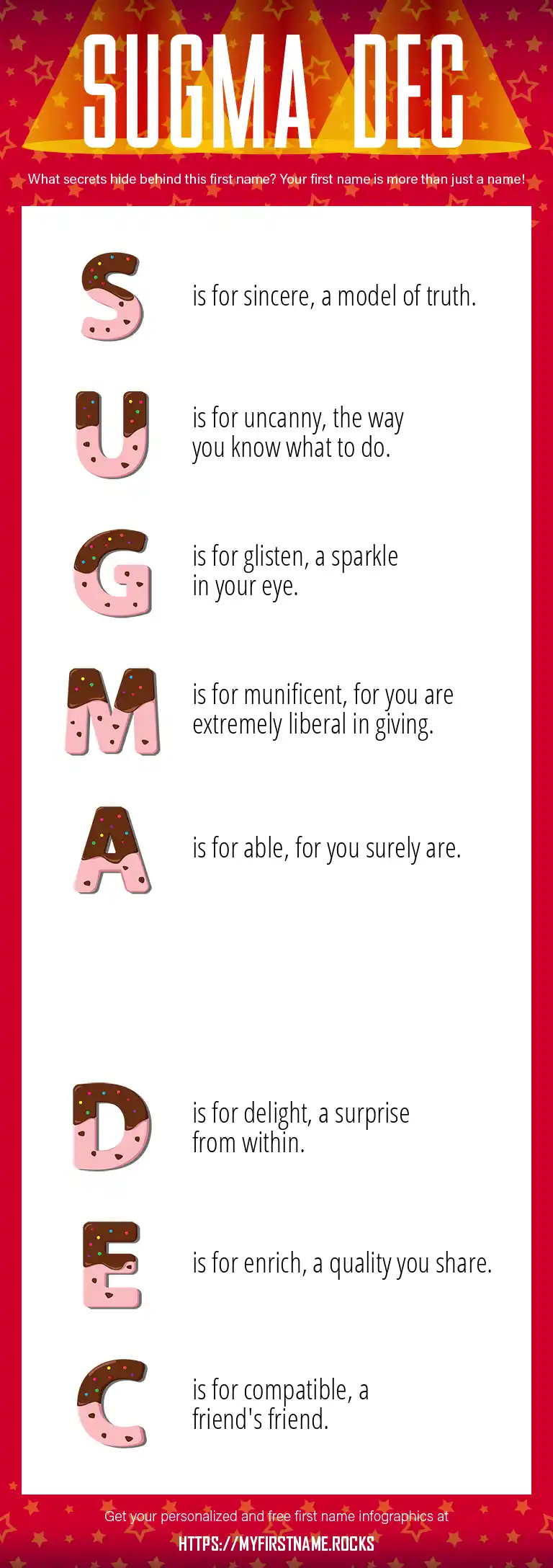 SUGMA DEC

What secrets hide behind this first name? Your first name is more than just a name!

S is for sincere, a model of truth.

U is for uncanny, the way you know what to do.

G is for glisten, a sparkle in your eye.

M is for munificent, for you are extremely liberal in giving.

A is for able, for you surely are.

D is for delight, a surprise from within.

E is for enrich, a quality you share.

C is for compatible, a friend's friend.

Get your personalized and free first name infographics at

HTTPS://MYFIRSTNAME.ROCKS