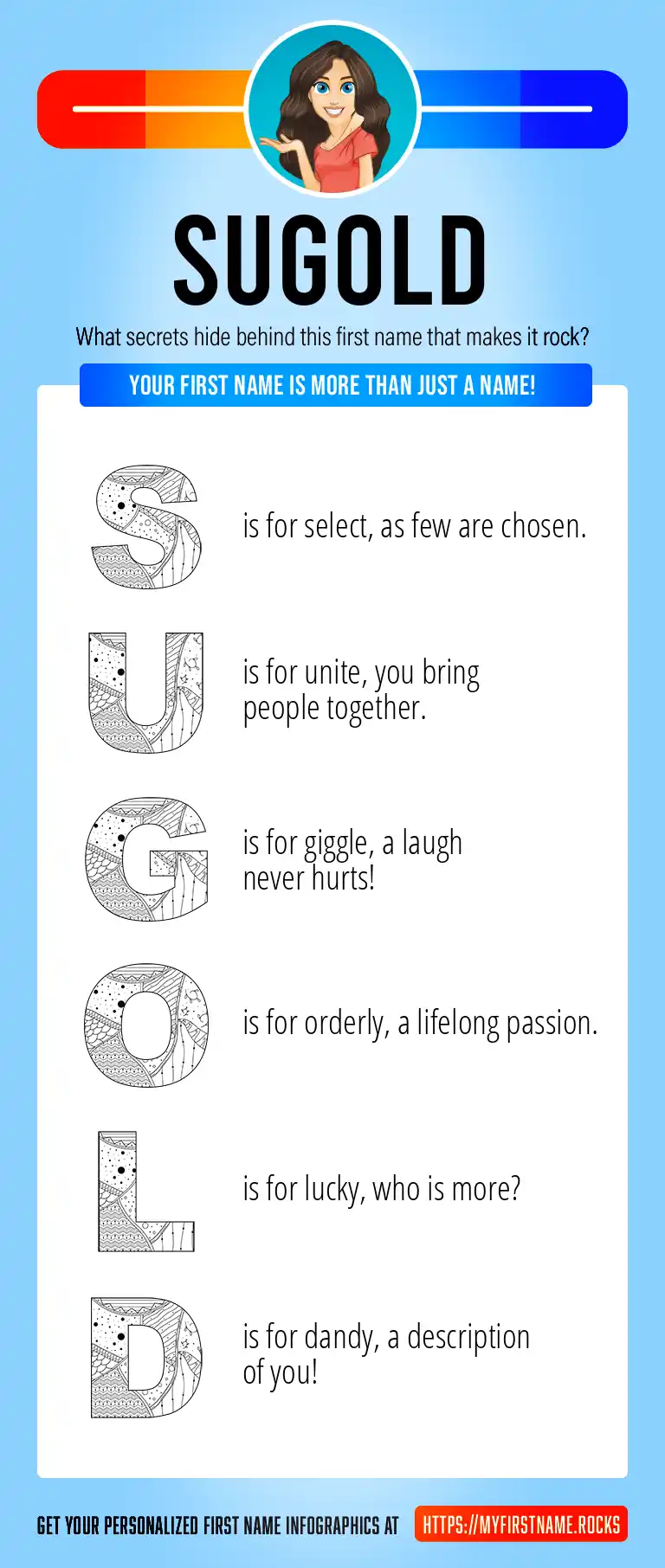 SUGOLD

What secrets hide behind this first name that makes it rock?

YOUR FIRST NAME IS MORE THAN JUST A NAME!

S is for select, as few are chosen.

U is for unite, you bring people together.

G is for giggle, a laugh never hurts!

O is for orderly, a lifelong passion.

L is for lucky, who is more?

D is for dandy, a description of you!

GET YOUR PERSONALIZED FIRST NAME INFOGRAPHICS AT HTTPS://MYFIRSTNAME.ROCKS