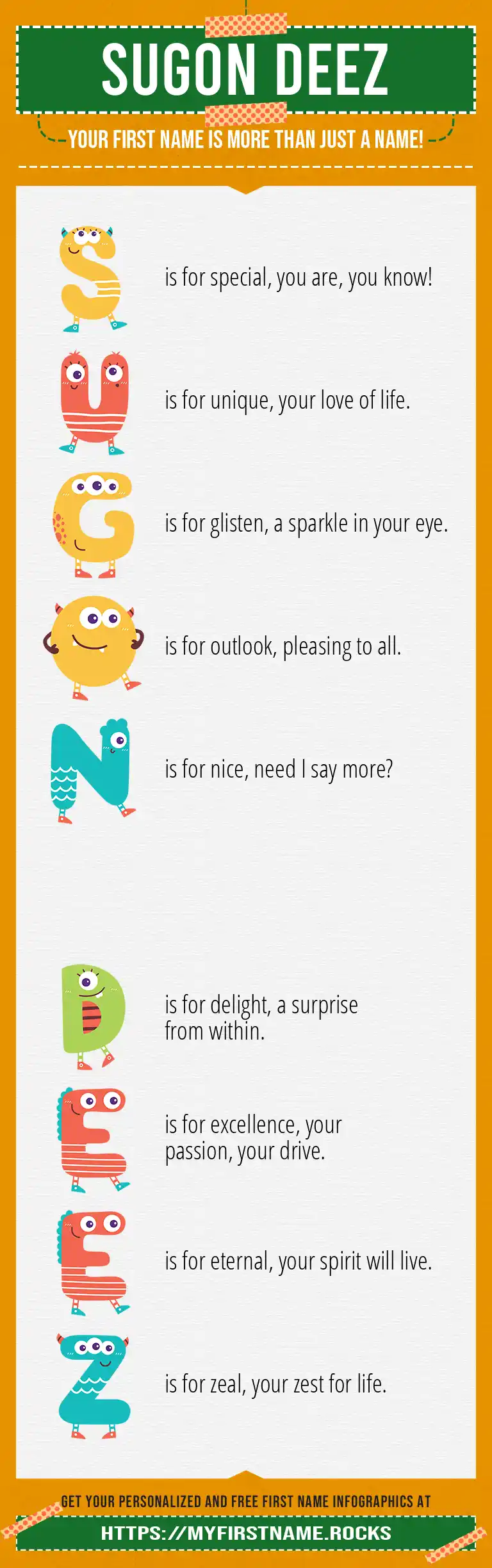 SUGON DEEZ

YOUR FIRST NAME IS MORE THAN JUST A NAME!

S is for special, you are, you know!

U is for unique, your love of life.

G is for glisten, a sparkle in your eye.

O is for outlook, pleasing to all.

N is for nice, need I say more?

D is for delight, a surprise from within.

E is for excellence, your passion, your drive.

E is for eternal, your spirit will live.

Z is for zeal, your zest for life.

GET YOUR PERSONALIZED AND FREE FIRST NAME INFOGRAPHICS AT

HTTPS://MYFIRSTNAME.ROCKS