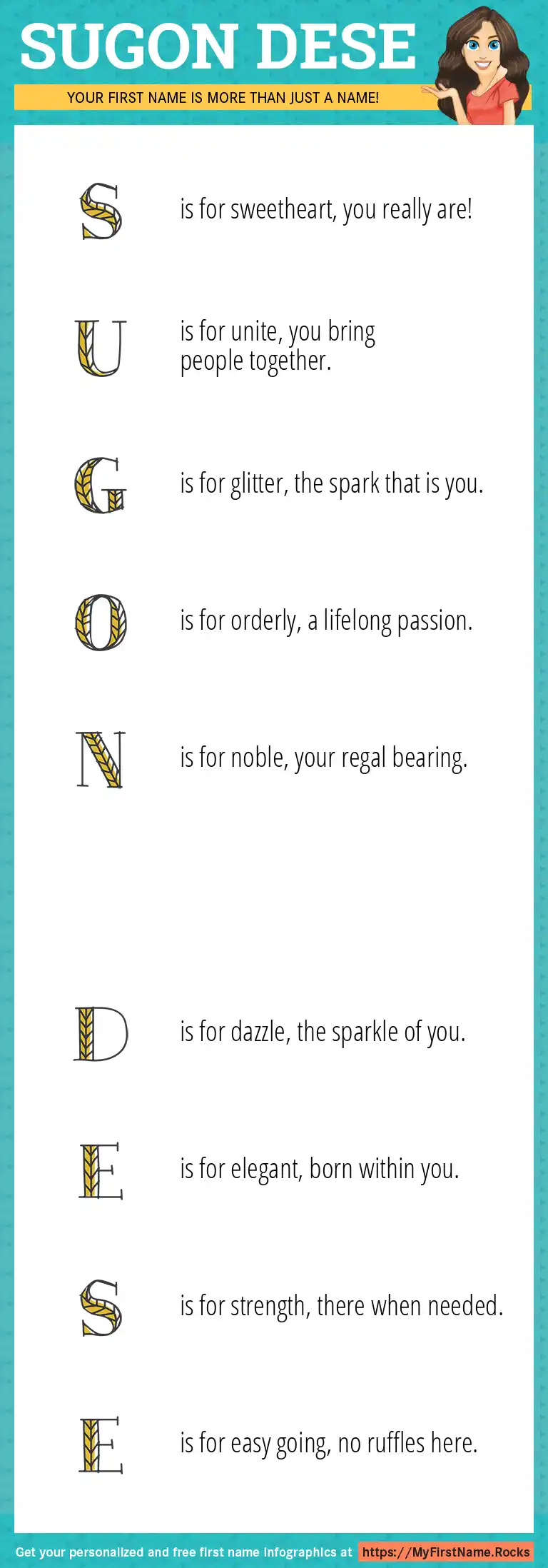 SUGON DESE

YOUR FIRST NAME IS MORE THAN JUST A NAME!

S is for sweetheart, you really are!

U is for unite, you bring people together.

G is for glitter, the spark that is you.

O is for orderly, a lifelong passion.

N is for noble, your regal bearing.

D is for dazzle, the sparkle of you.

E is for elegant, born within you.

S is for strength, there when needed.

E is for easy going, no ruffles here.

Get your personalized and free first name infographics at https://MyFirstName.Rocks