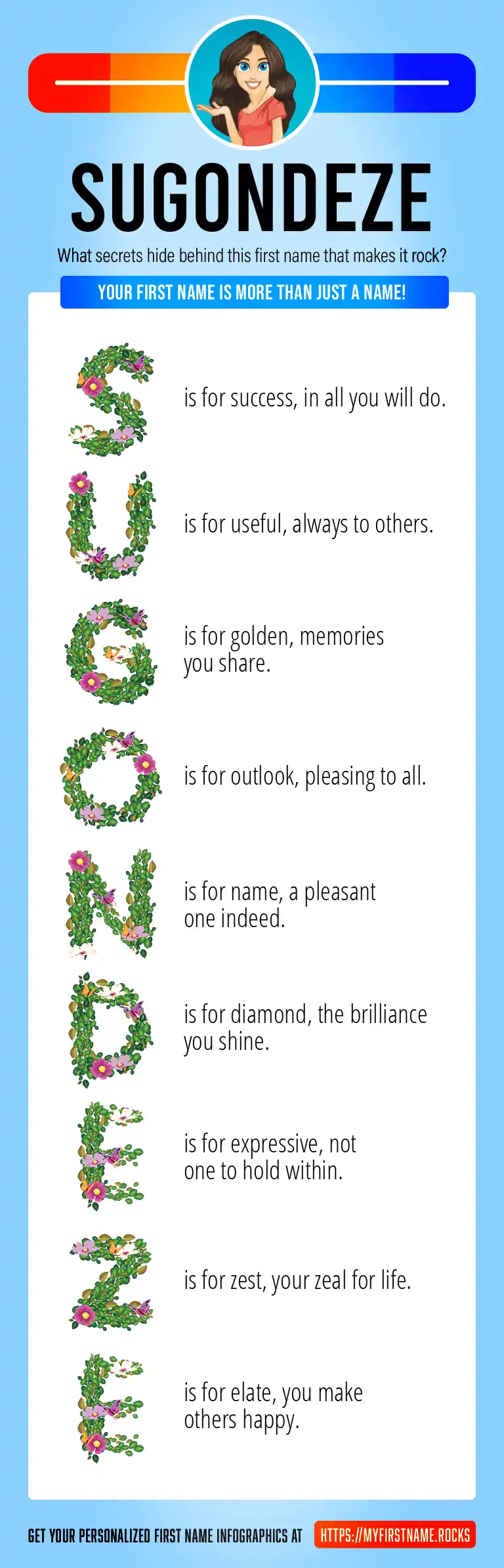 SUGONDEZE

What secrets hide behind this first name that makes it rock?

YOUR FIRST NAME IS MORE THAN JUST A NAME!

S is for success, in all you will do.

U is for useful, always to others.

G is for golden, memories you share.

O is for outlook, pleasing to all.

N is for name, a pleasant one indeed.

D is for diamond, the brilliance you shine.

E is for expressive, not one to hold within.

Z is for zest, your zeal for life.

E is for elate, you make others happy.

GET YOUR PERSONALIZED FIRST NAME INFOGRAPHICS AT HTTPS://MYFIRSTNAME.ROCKS