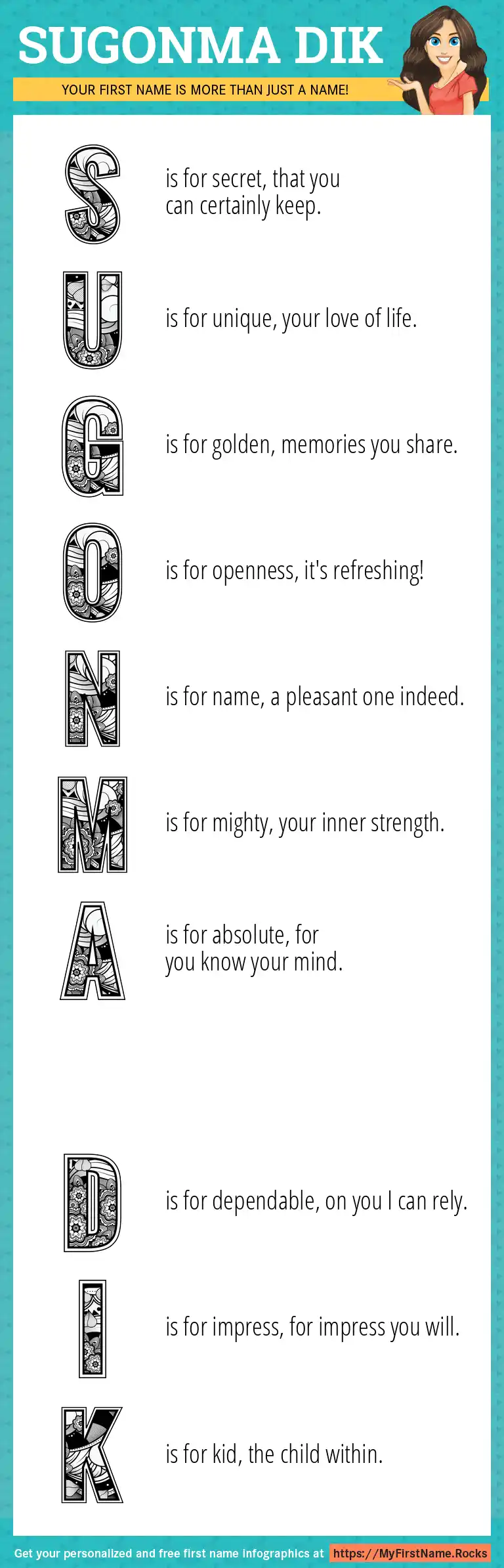 SUGONMA DIK

YOUR FIRST NAME IS MORE THAN JUST A NAME!

S is for secret, that you can certainly keep.

U is for unique, your love of life.

G is for golden, memories you share.

O is for openness, it's refreshing!

N is for name, a pleasant one indeed.

M is for mighty, your inner strength.

A is for absolute, for you know your mind.

D is for dependable, on you I can rely.

I is for impress, for impress you will.

K is for kid, the child within.

Get your personalized and free first name infographics at https://MyFirstName.Rocks